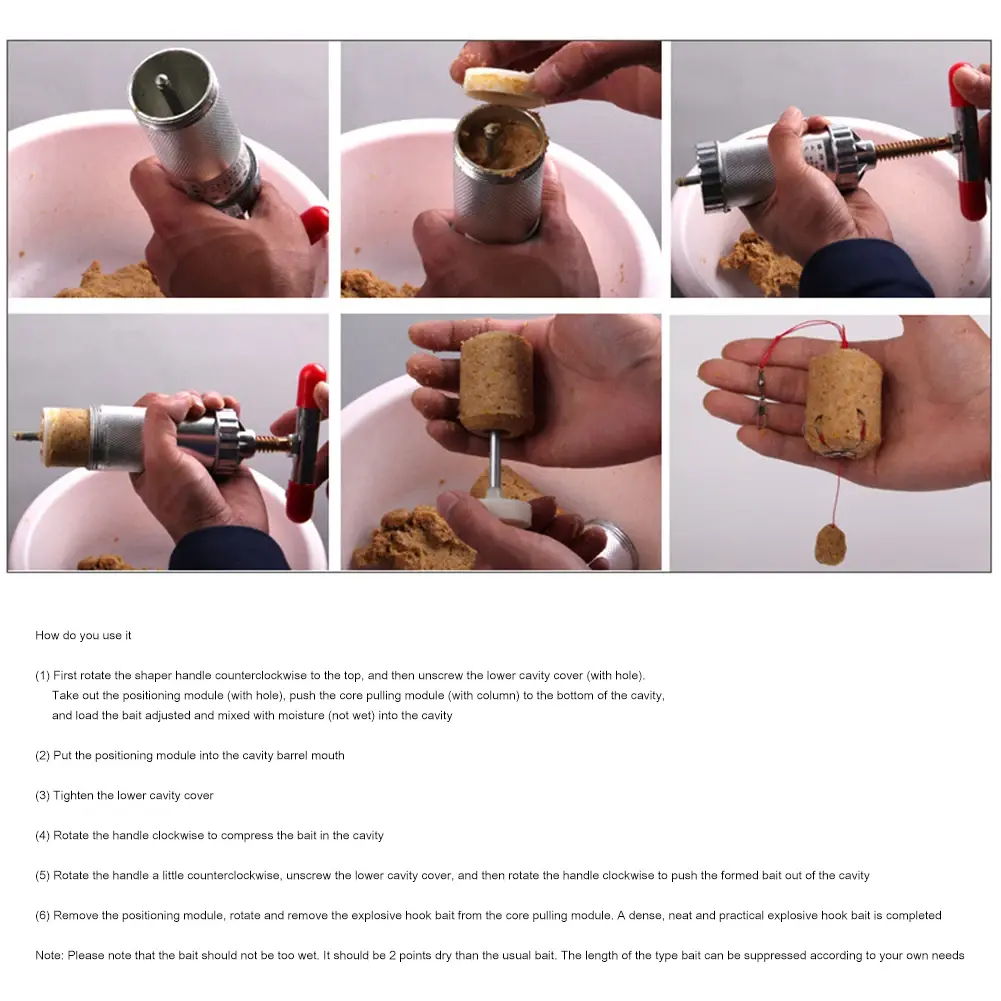 How do you use it

(1) First rotate the shaper handle counterclockwise to the top, and then unscrew the lower cavity cover (with hole). Take out the positioning module (with hole), push the core pulling module (with column) to the bottom of the cavity, and load the bait adjusted and mixed with moisture (not wet) into the cavity

(2) Put the positioning module into the cavity barrel mouth

(3) Tighten the lower cavity cover

(4) Rotate the handle clockwise to compress the bait in the cavity

(5) Rotate the handle a little counterclockwise, unscrew the lower cavity cover, and then rotate the handle clockwise to push the formed bait out of the cavity

(6) Remove the positioning module, rotate and remove the explosive hook bait from the core pulling module. A dense, neat and practical explosive hook bait is completed

Note: Please note that the bait should not be too wet. It should be 2 points dry than the usual bait. The length of the type bait can be suppressed according to your own needs