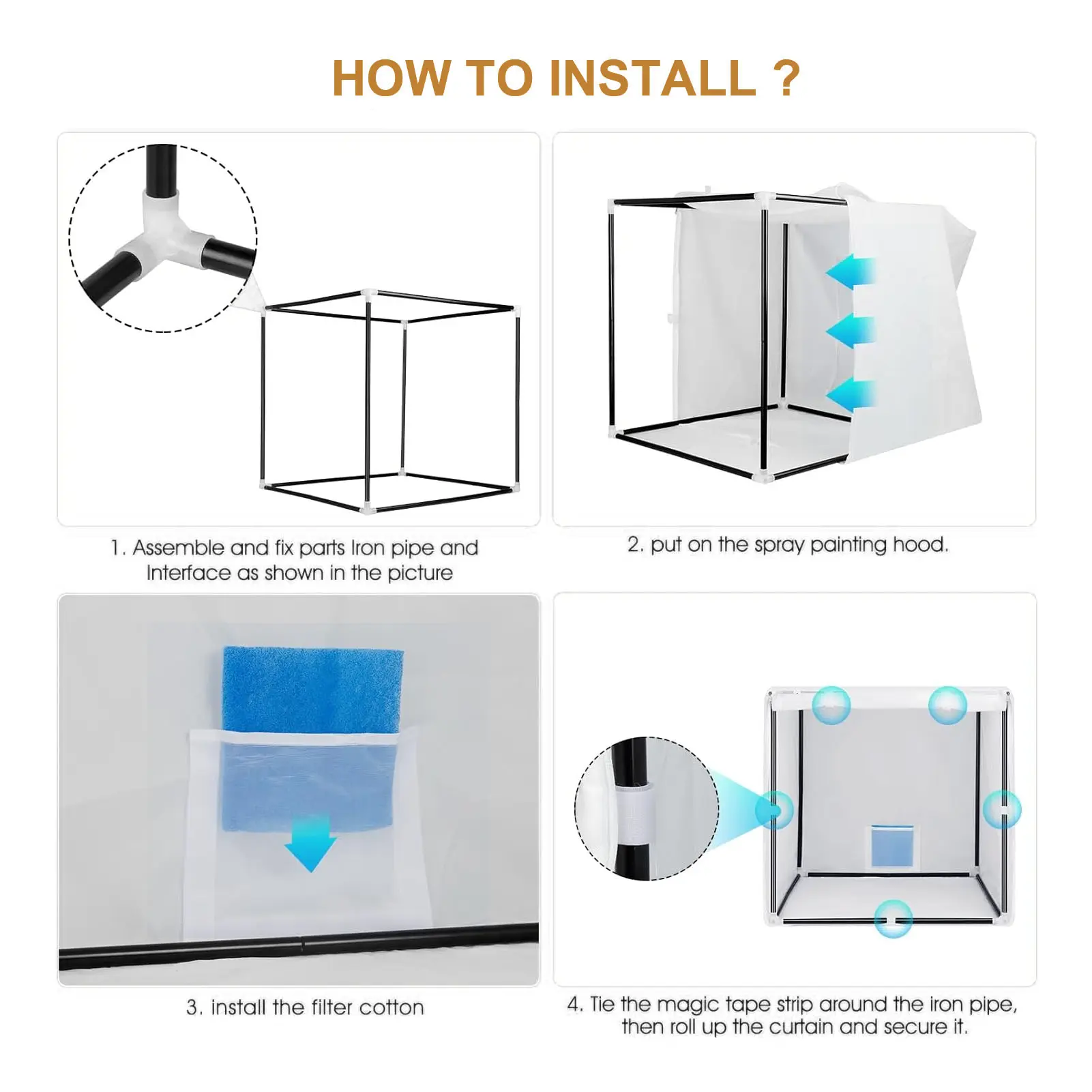 HOW TO INSTALL ?

1. Assemble and fix parts Iron pipe and Interface as shown in the picture

2. put on the spray painting hood.

3. install the filter cotton

4. Tie the magic tape strip around the iron pipe, then roll up the curtain and secure it.