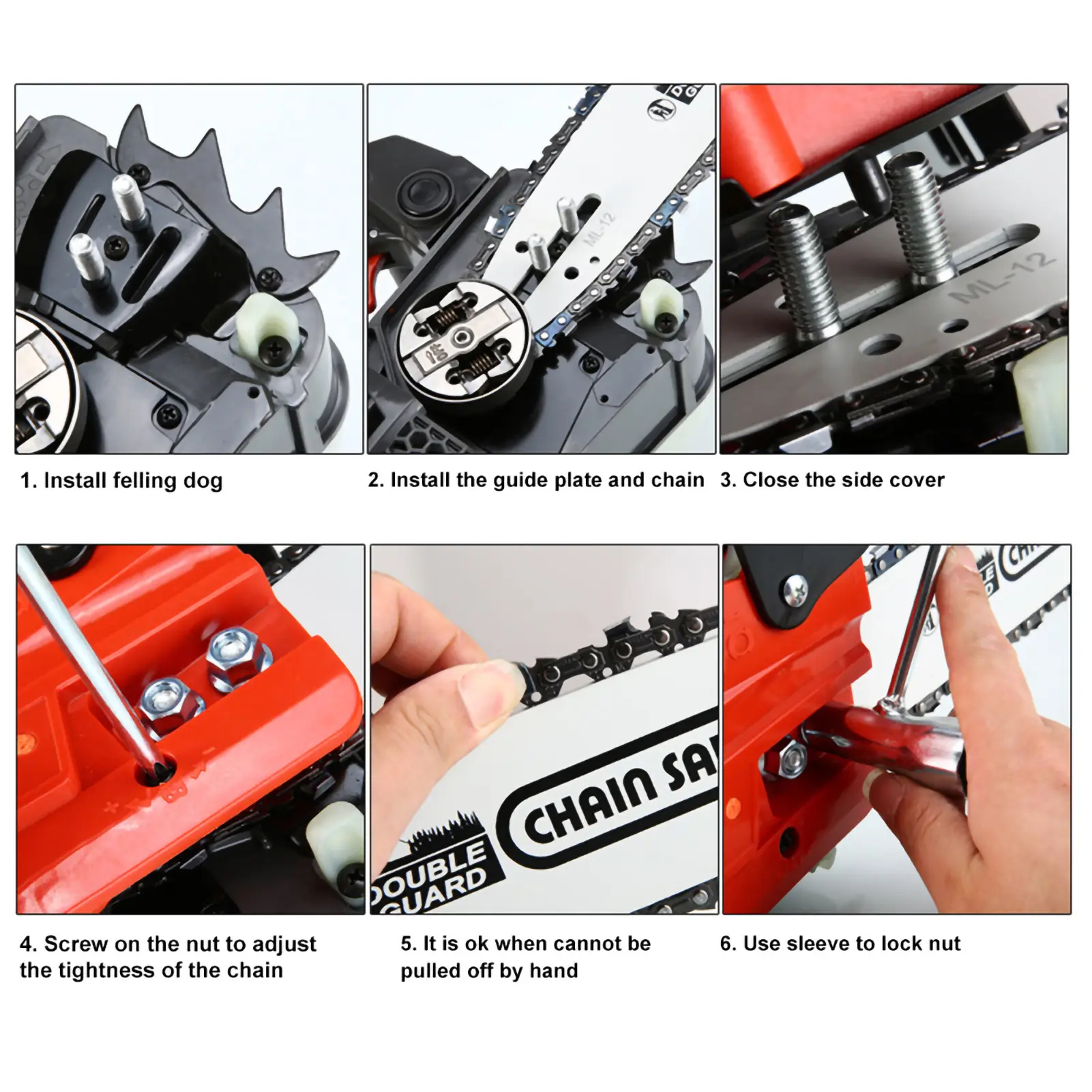 ML-12

OFF

ML-12

1. Install felling dog

2. Install the guide plate and chain

3. Close the side cover

DOUBLE GUARD

CHAIN SA

4. Screw on the nut to adjust the tightness of the chain

5. It is ok when cannot be pulled off by hand

6. Use sleeve to lock nut