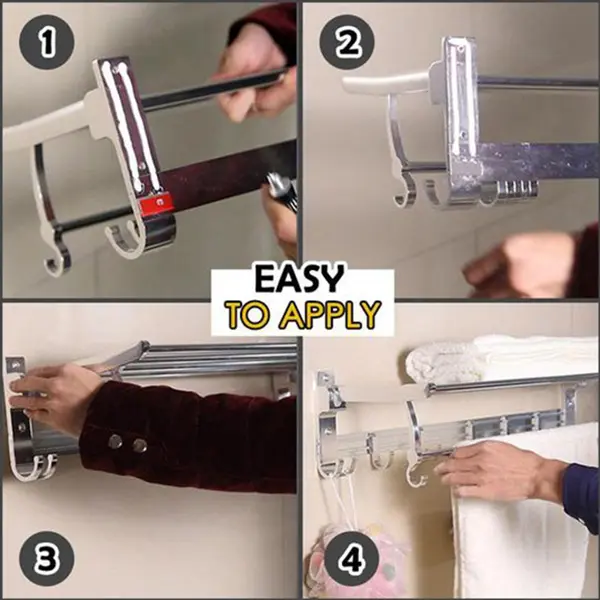 1

2

EASY
TO APPLY

3

4