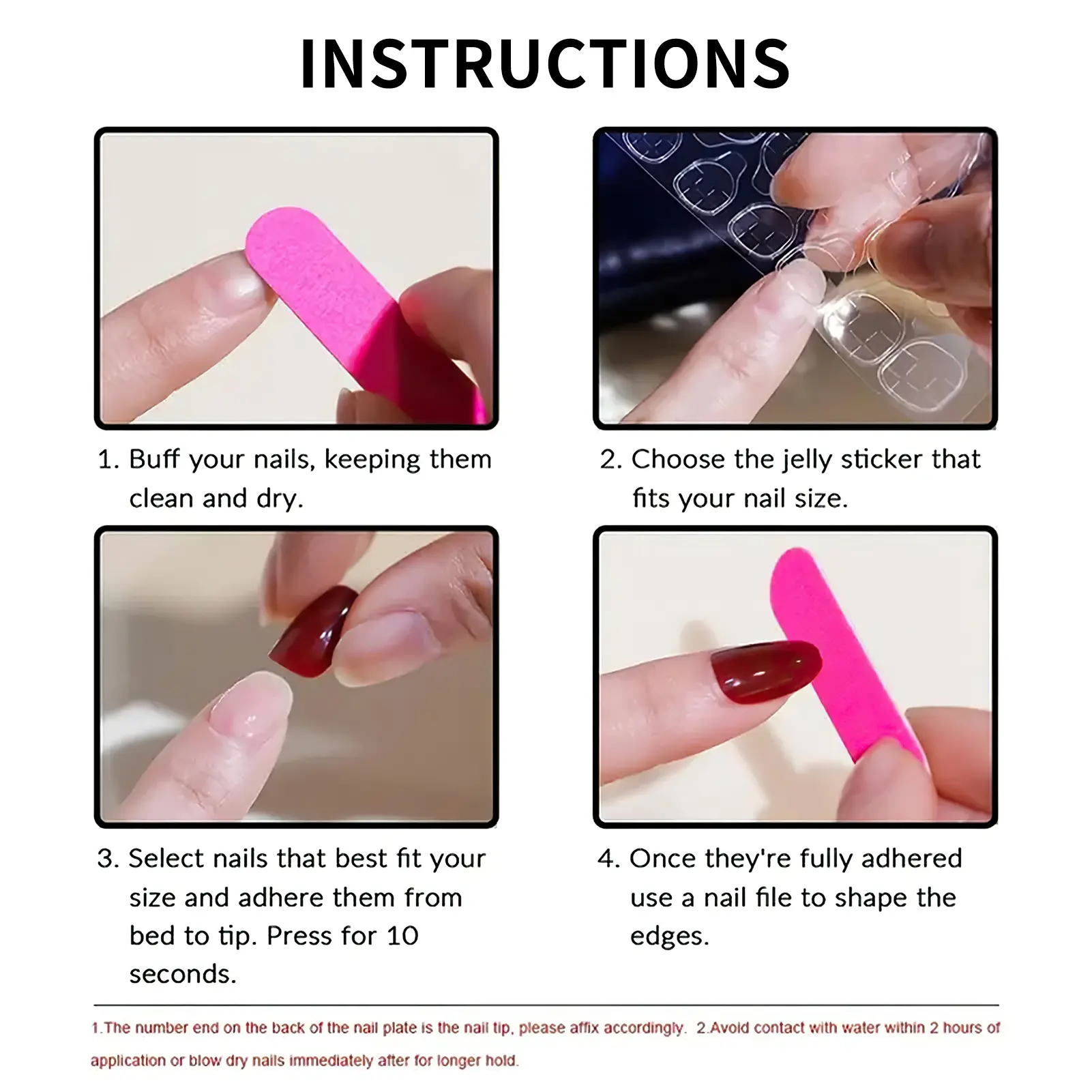 INSTRUCTIONS

1. Buff your nails, keeping them clean and dry.

2. Choose the jelly sticker that fits your nail size.

3. Select nails that best fit your size and adhere them from bed to tip. Press for 10 seconds.

4. Once they're fully adhered use a nail file to shape the edges.

1.The number end on the back of the nail plate is the nail tip, please affix accordingly. 2.Avoid contact with water within 2 hours of application or blow dry nails immediately after for longer hold.