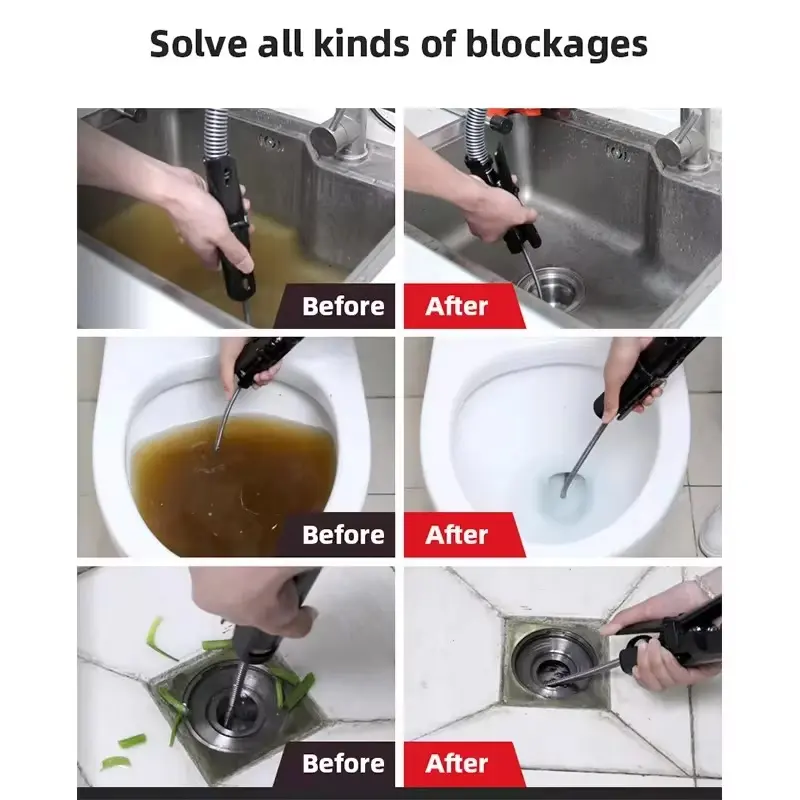 Solve all kinds of blockages

Before

After

Before

After

Before

After