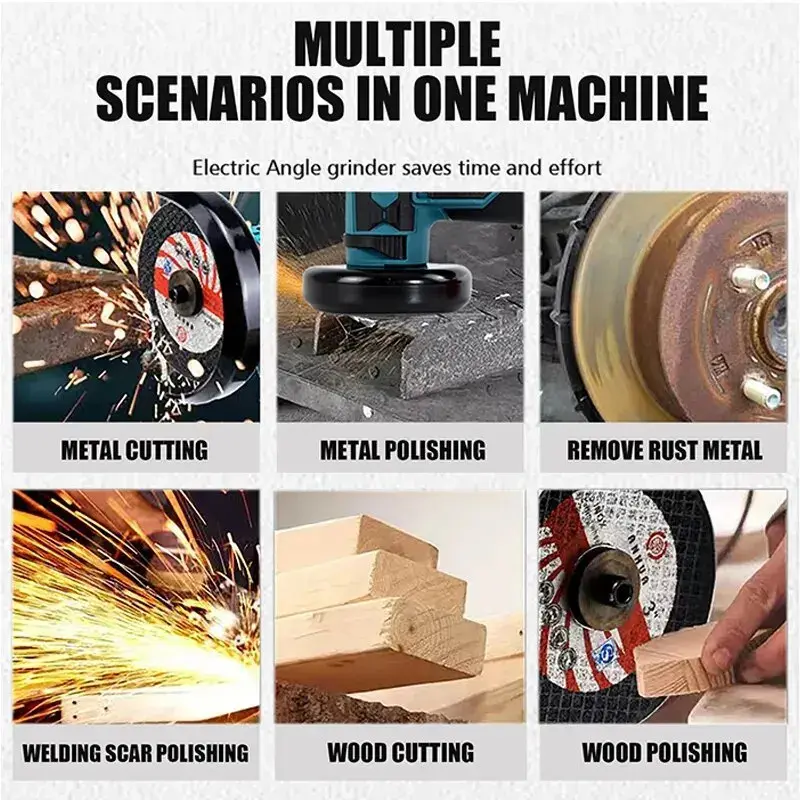 MULTIPLE SCENARIOS IN ONE MACHINE

Electric Angle grinder saves time and effort

METAL CUTTING

METAL POLISHING

REMOVE RUST METAL

WELDING SCAR POLISHING

WOOD CUTTING

WOOD POLISHING