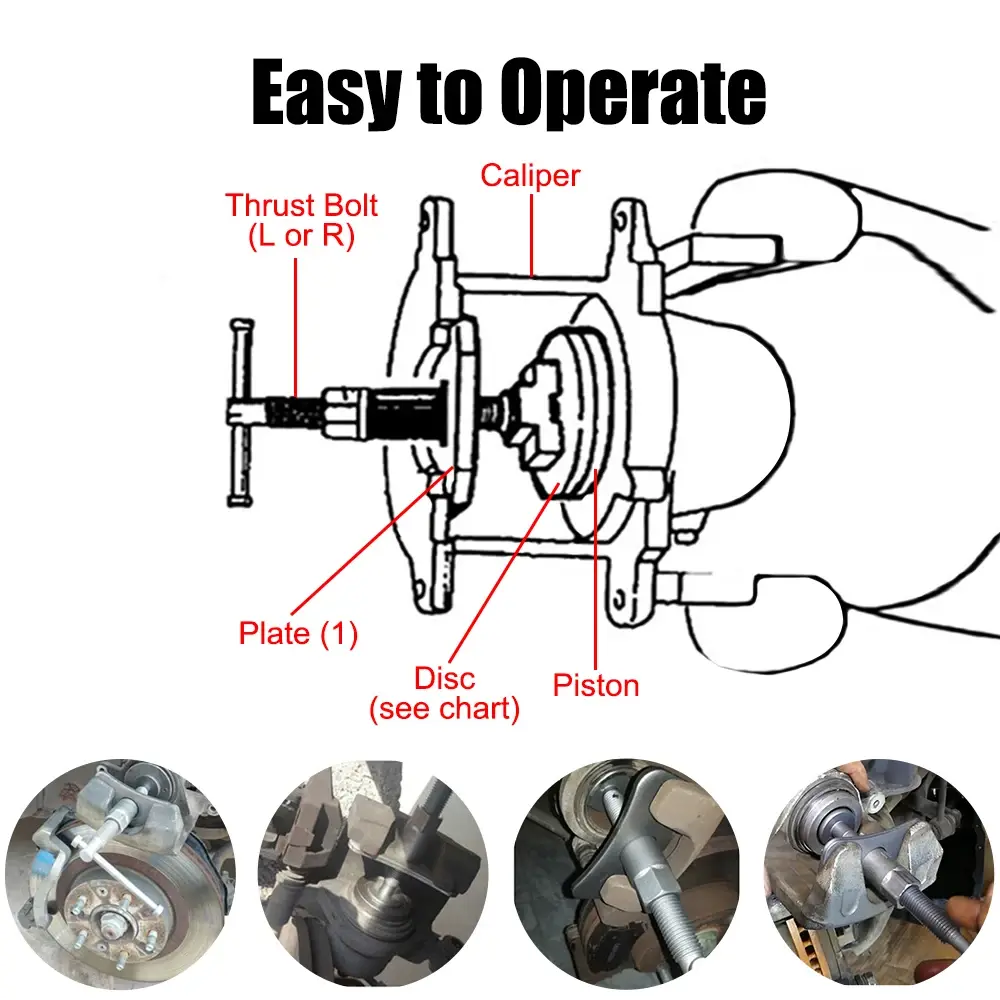 Easy to Operate

Thrust Bolt (L or R)

Caliper

Plate (1)

Disc (see chart)

Piston