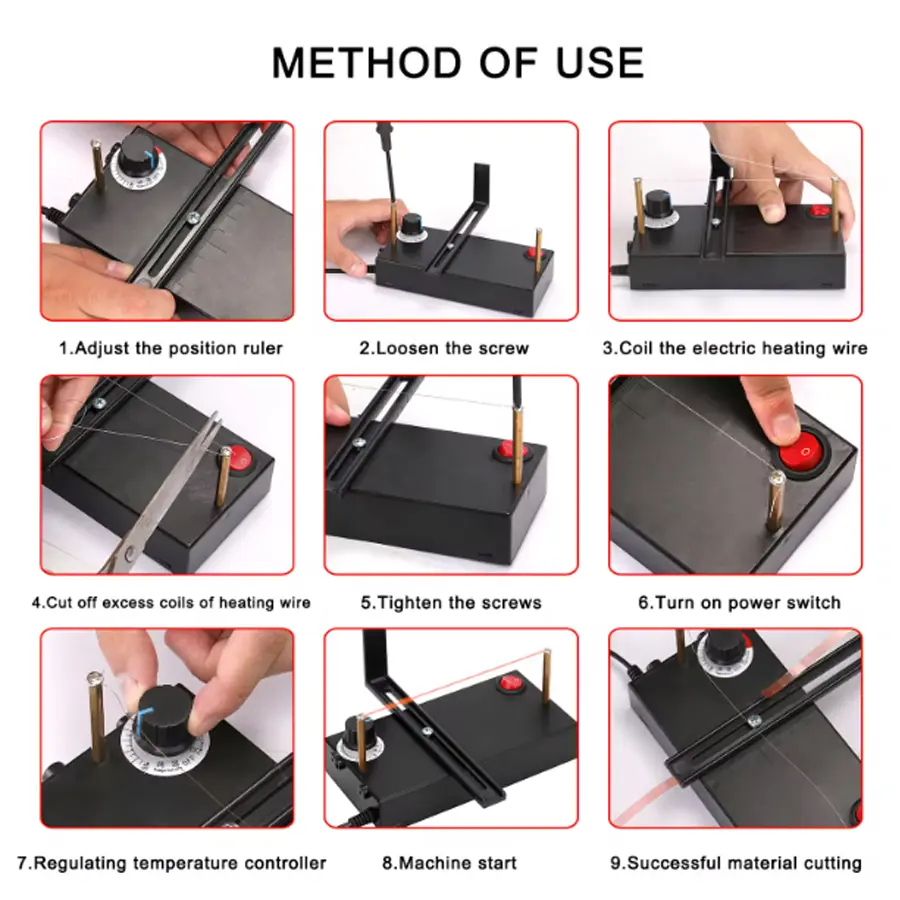 METHOD OF USE

1.Adjust the position ruler

2.Loosen the screw

3.Coil the electric heating wire

4.Cut off excess coils of heating wire

5.Tighten the screws

6.Turn on power switch

7.Regulating temperature controller

8.Machine start

9.Successful material cutting