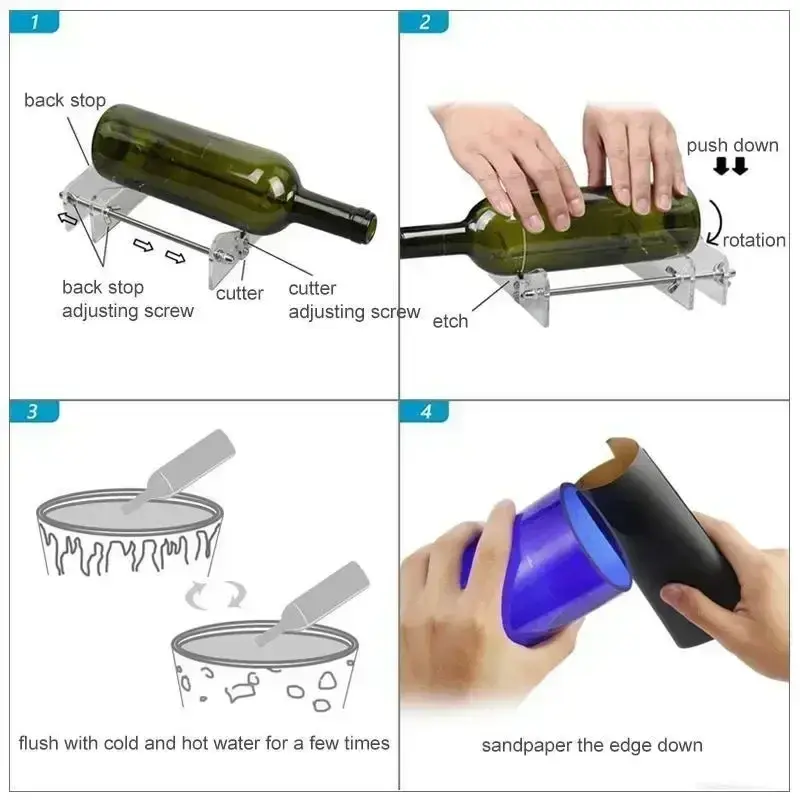 1

back stop

back stop adjusting screw

cutter

cutter adjusting screw

2

push down

rotation

etch

3

flush with cold and hot water for a few times

4

sandpaper the edge down