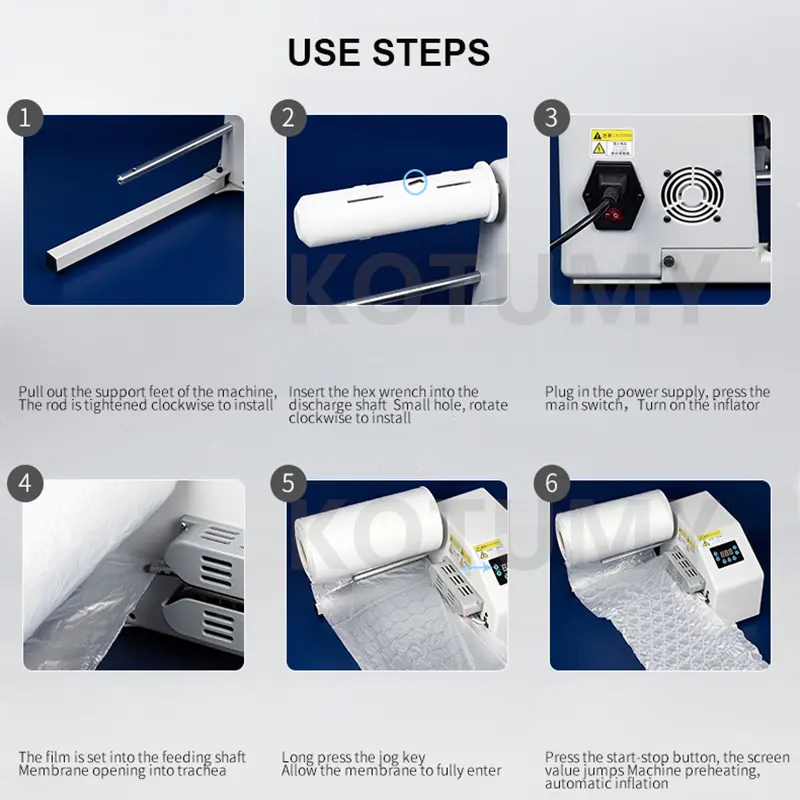 USE STEPS

1

2

3

KOTUMY

Pull out the support feet of the machine, The rod is tightened clockwise to install

Insert the hex wrench into the discharge shaft Small hole, rotate clockwise to install

Plug in the power supply, press the main switch，Turn on the inflator

4

5

6

KOTUMY

The film is set into the feeding shaft Membrane opening into trachea

Long press the jog key Allow the membrane to fully enter

Press the start-stop button, the screen value jumps Machine preheating, automatic inflation