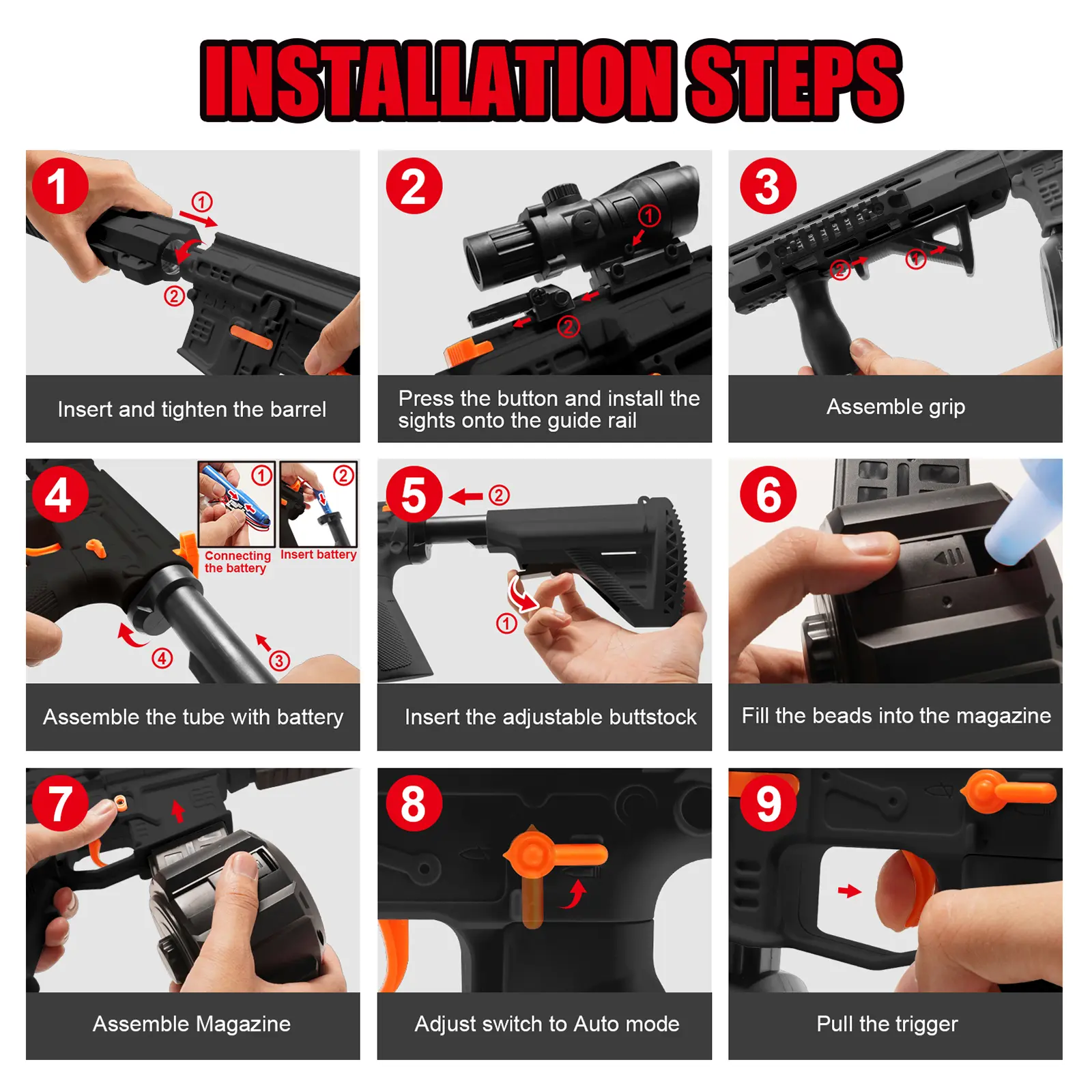 INSTALLATION STEPS

1
①
②
Insert and tighten the barrel

2
①
②
Press the button and install the sights onto the guide rail

3
②
①
Assemble grip

4
①
②
Connecting the battery
Insert battery
④
③
Assemble the tube with battery

5
②
①
Insert the adjustable buttstock

6
Fill the beads into the magazine

7
Assemble Magazine

8
Adjust switch to Auto mode

9
Pull the trigger