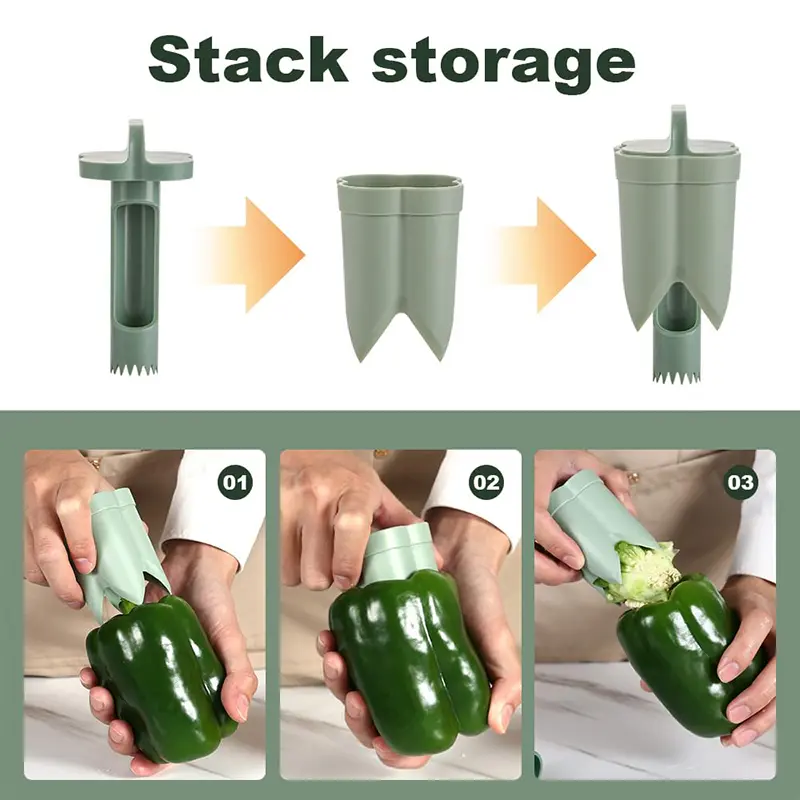 Stack storage

01

02

03