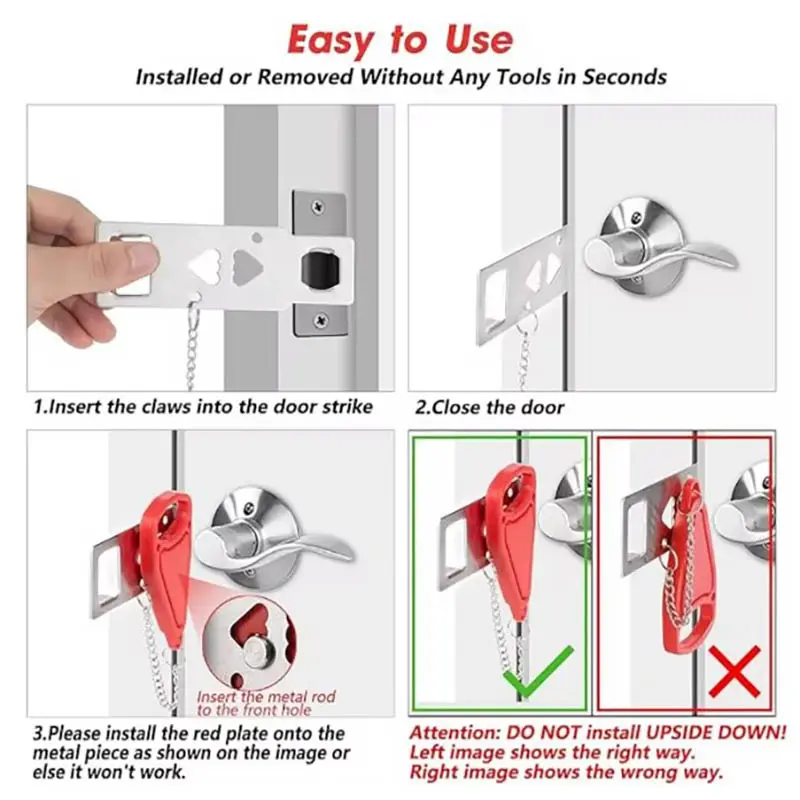 Easy to Use
Installed or Removed Without Any Tools in Seconds

1.Insert the claws into the door strike

2.Close the door

Insert the metal rod to the front hole

3.Please install the red plate onto the metal piece as shown on the image or else it won't work.

Attention: DO NOT install UPSIDE DOWN!
Left image shows the right way.
Right image shows the wrong way.