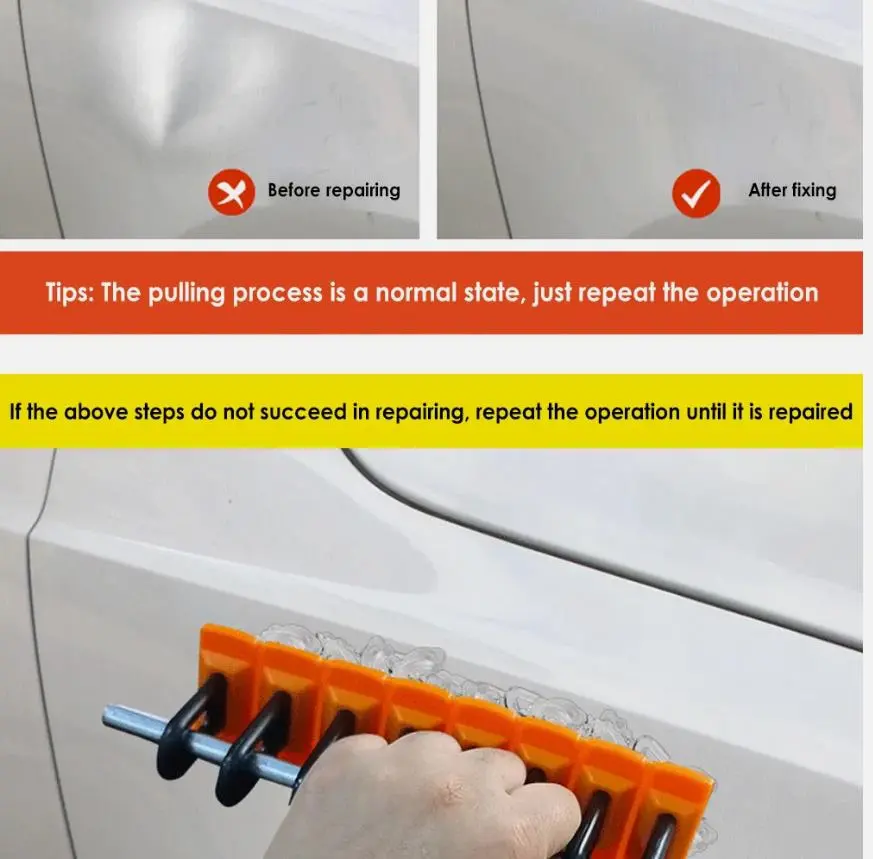 Before repairing

After fixing

Tips: The pulling process is a normal state, just repeat the operation

If the above steps do not succeed in repairing, repeat the operation until it is repaired