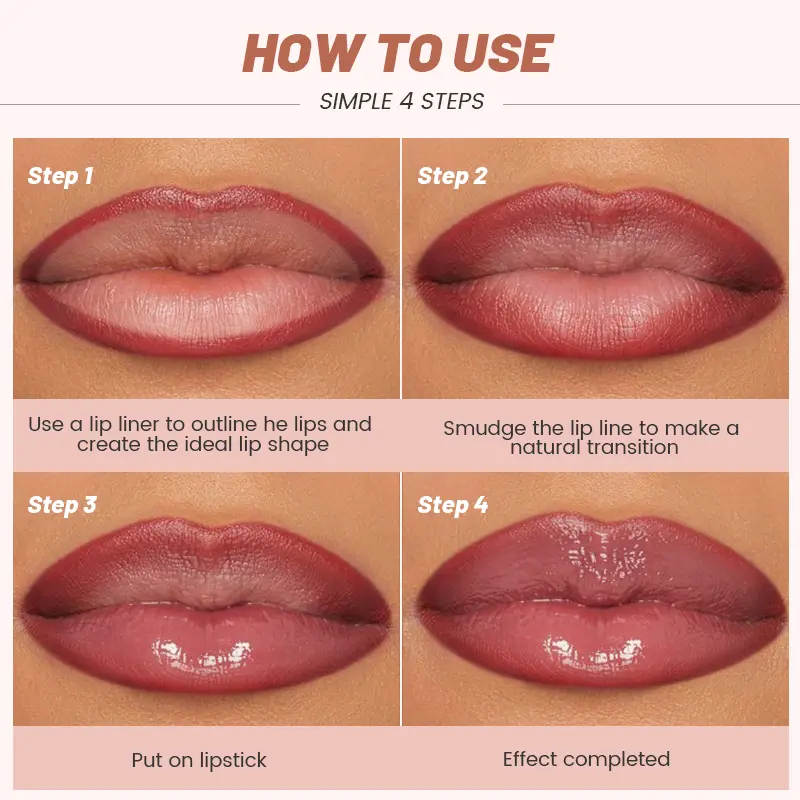 HOW TO USE

SIMPLE 4 STEPS

Step 1

Use a lip liner to outline he lips and create the ideal lip shape

Step 2

Smudge the lip line to make a natural transition

Step 3

Put on lipstick

Step 4

Effect completed