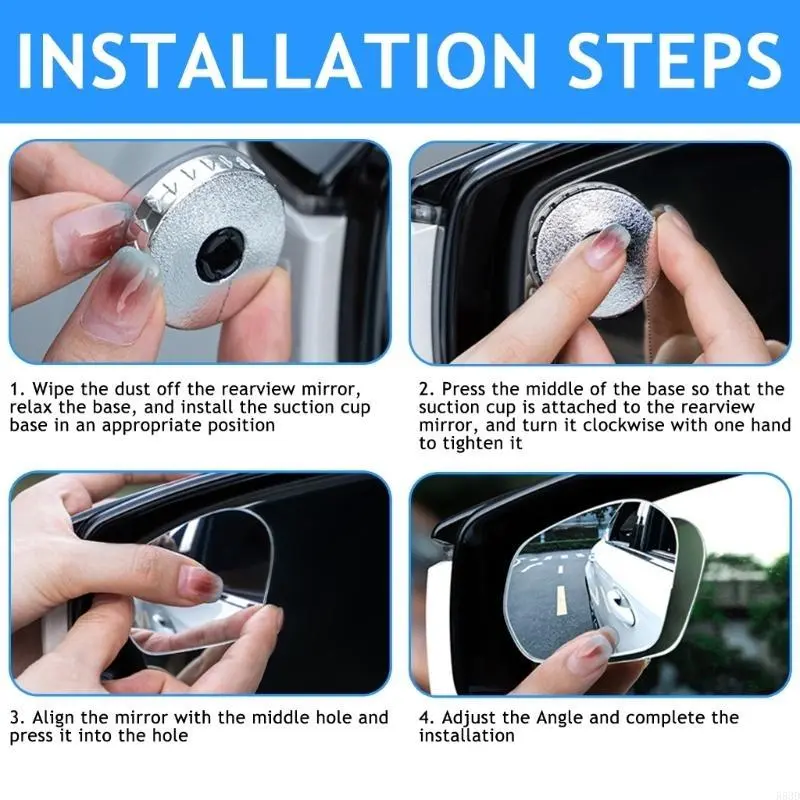 INSTALLATION STEPS

1. Wipe the dust off the rearview mirror, relax the base, and install the suction cup base in an appropriate position

2. Press the middle of the base so that the suction cup is attached to the rearview mirror, and turn it clockwise with one hand to tighten it

3. Align the mirror with the middle hole and press it into the hole

4. Adjust the Angle and complete the installation