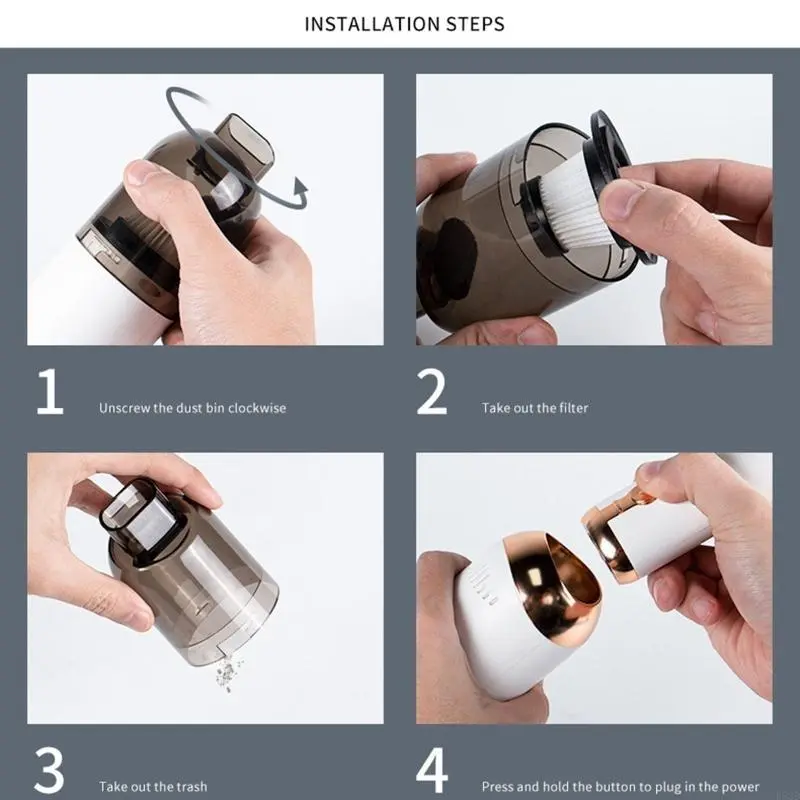 INSTALLATION STEPS

1 Unscrew the dust bin clockwise

2 Take out the filter

3 Take out the trash

4 Press and hold the button to plug in the power