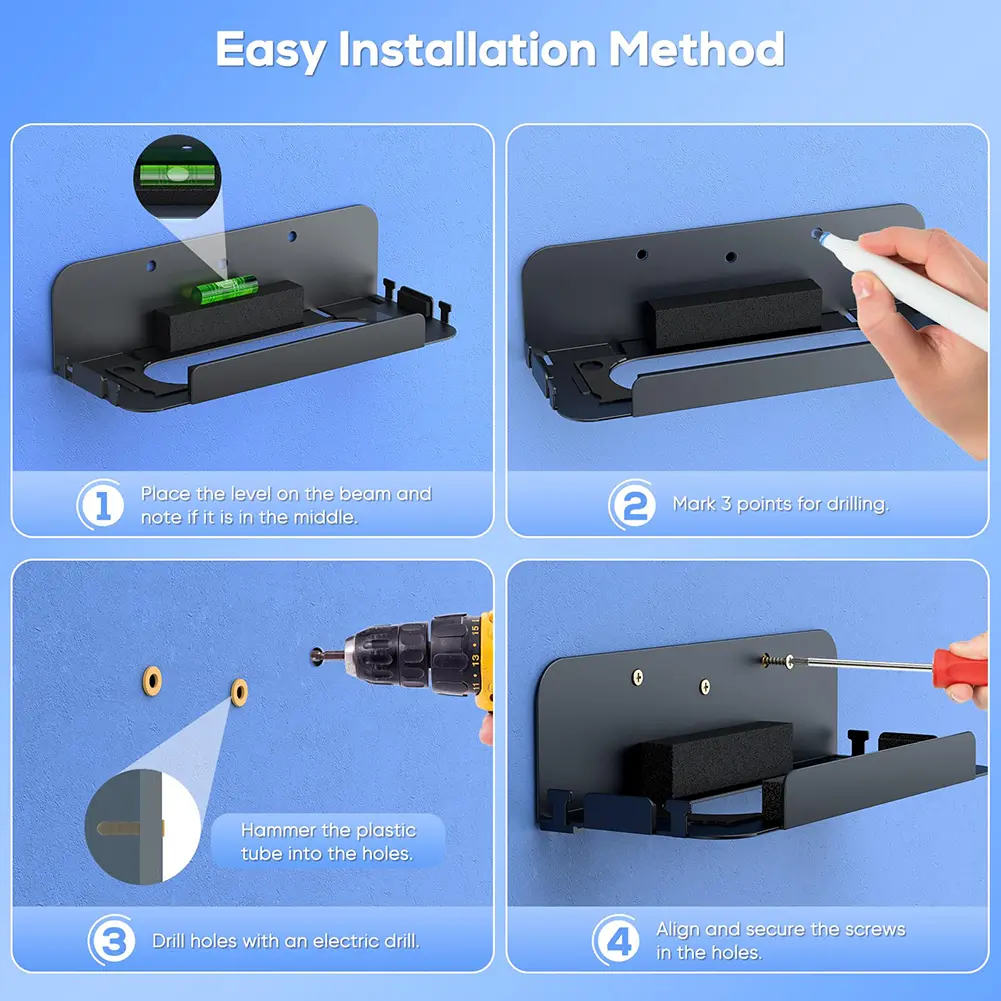 Easy Installation Method

1 Place the level on the beam and note if it is in the middle.

2 Mark 3 points for drilling.

Hammer the plastic tube into the holes.

3 Drill holes with an electric drill.

4 Align and secure the screws in the holes.