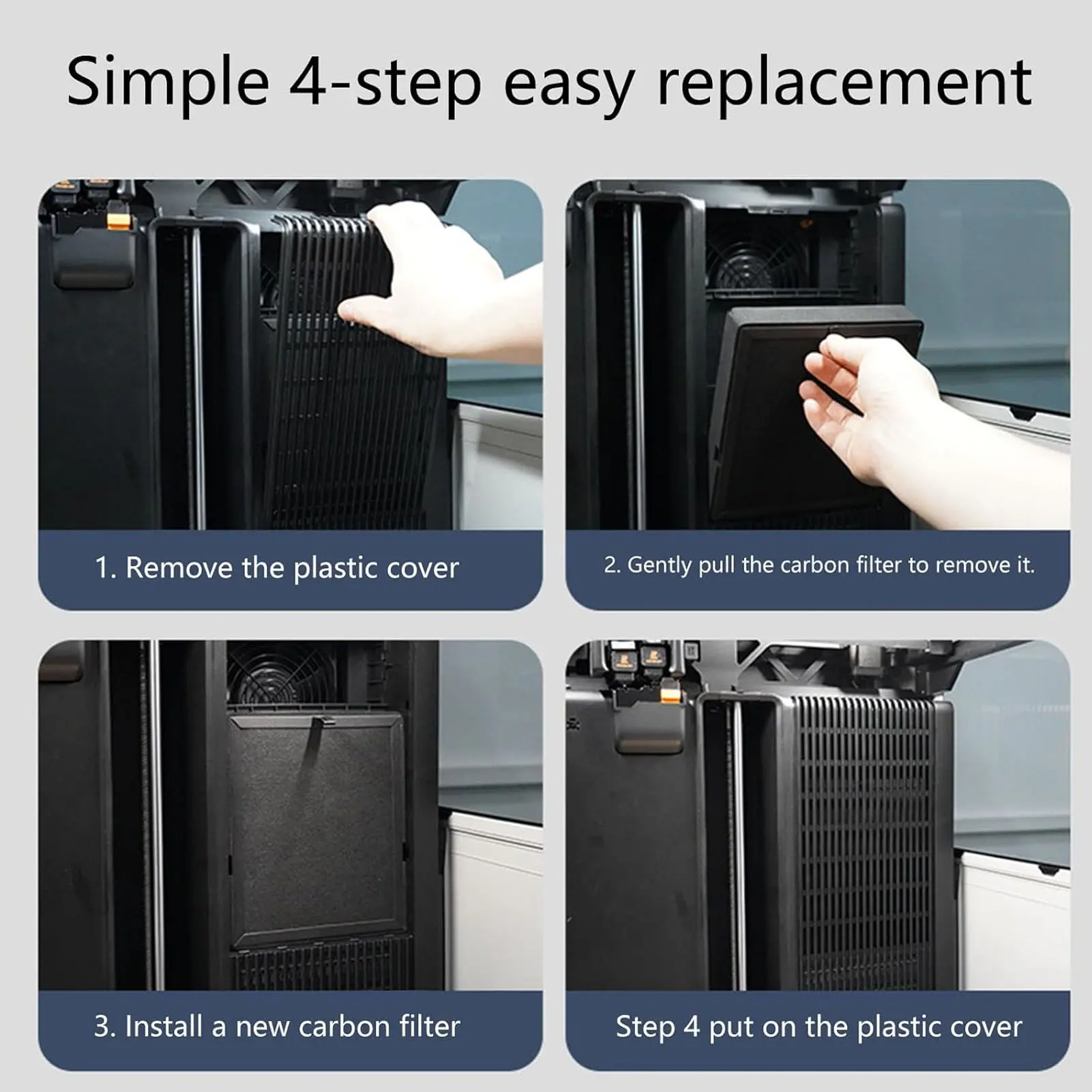 Simple 4-step easy replacement

1. Remove the plastic cover

2. Gently pull the carbon filter to remove it.

3. Install a new carbon filter

Step 4 put on the plastic cover