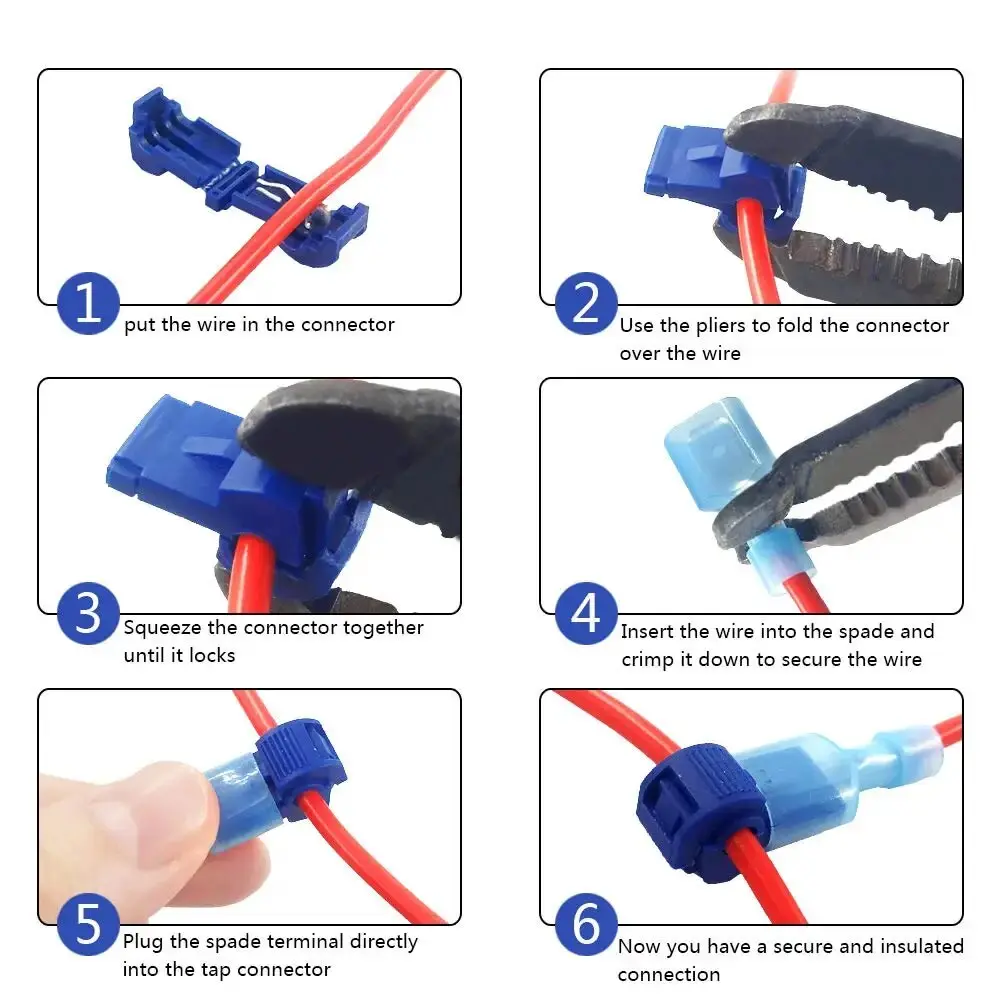 1 put the wire in the connector

2 Use the pliers to fold the connector over the wire

3 Squeeze the connector together until it locks

4 Insert the wire into the spade and crimp it down to secure the wire

5 Plug the spade terminal directly into the tap connector

6 Now you have a secure and insulated connection