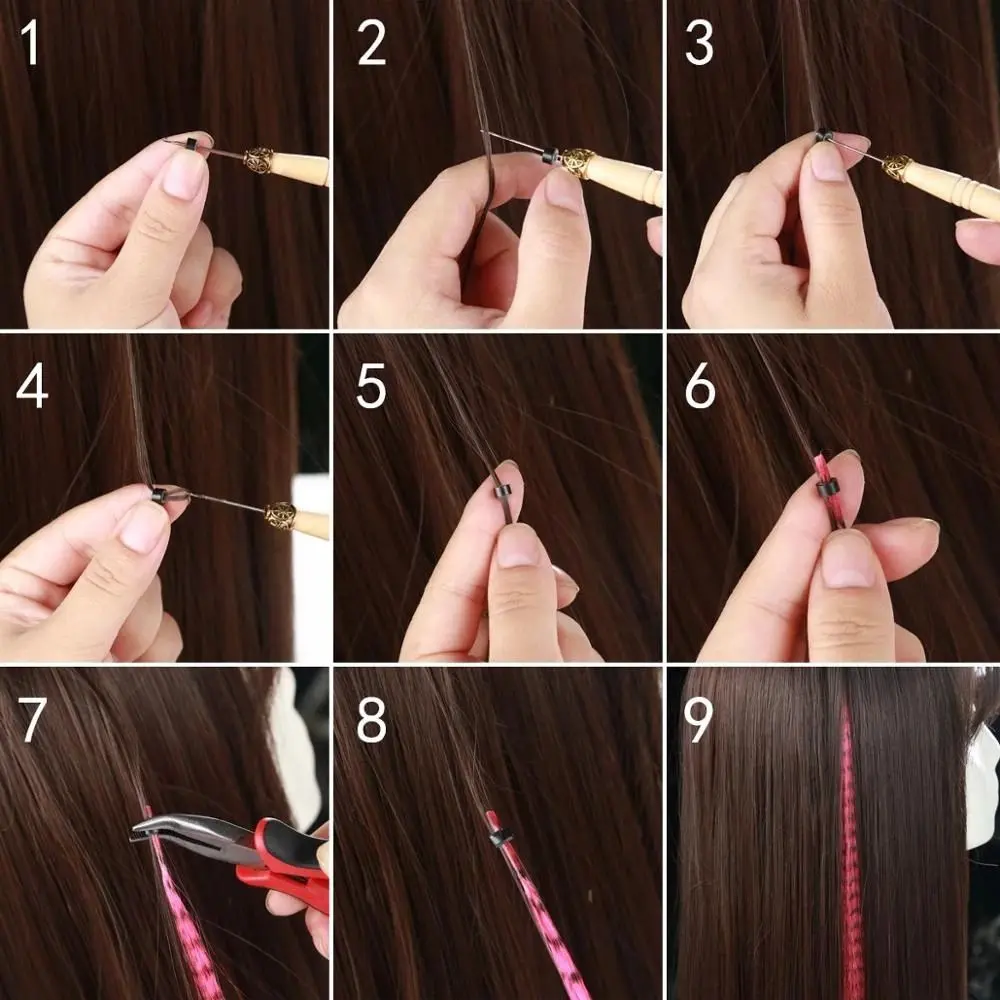 1
2
3
4
5
6
7
8
9