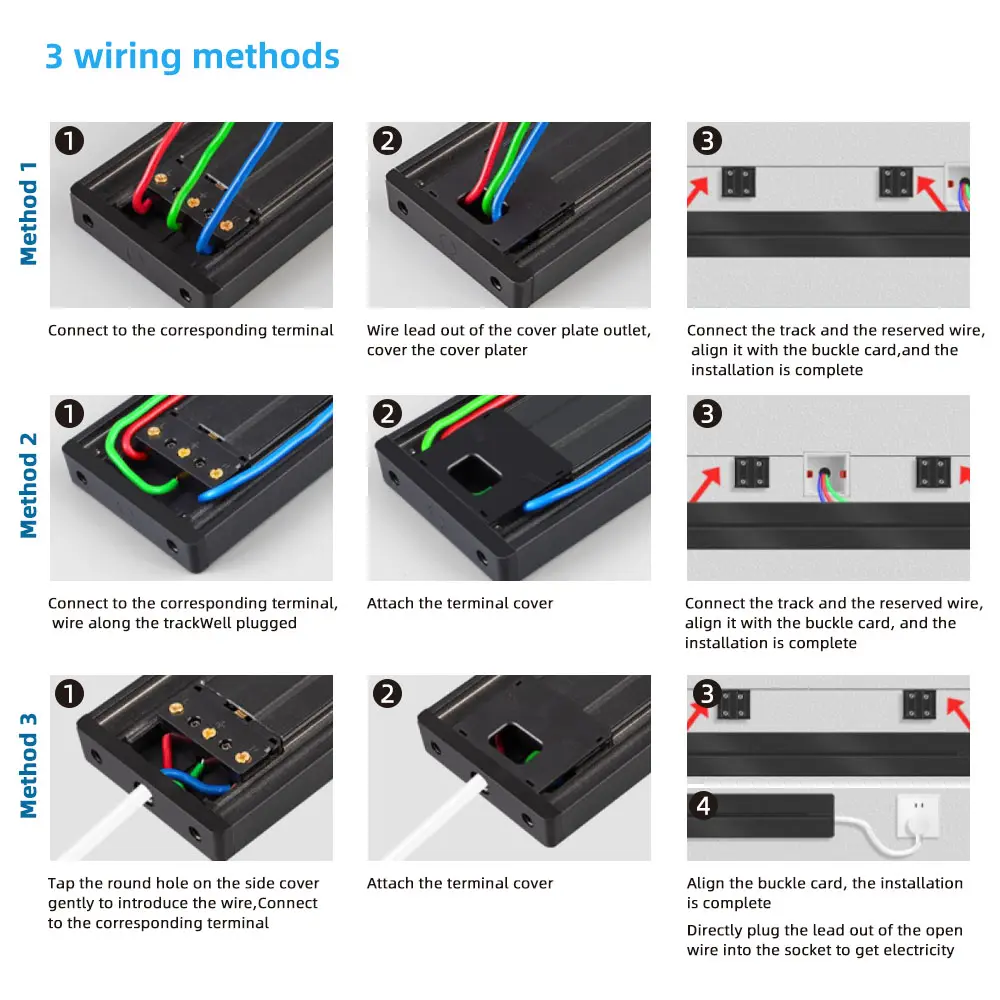 3 wiring methods

Method 1

1

Connect to the corresponding terminal

2

Wire lead out of the cover plate outlet, cover the cover plater

3

Connect the track and the reserved wire, align it with the buckle card,and the installation is complete

Method 2

1

Connect to the corresponding terminal, wire along the trackWell plugged

2

Attach the terminal cover

3

Connect the track and the reserved wire, align it with the buckle card, and the installation is complete

Method 3

1

Tap the round hole on the side cover gently to introduce the wire,Connect to the corresponding terminal

2

Attach the terminal cover

3

4

Align the buckle card, the installation is complete

Directly plug the lead out of the open wire into the socket to get electricity