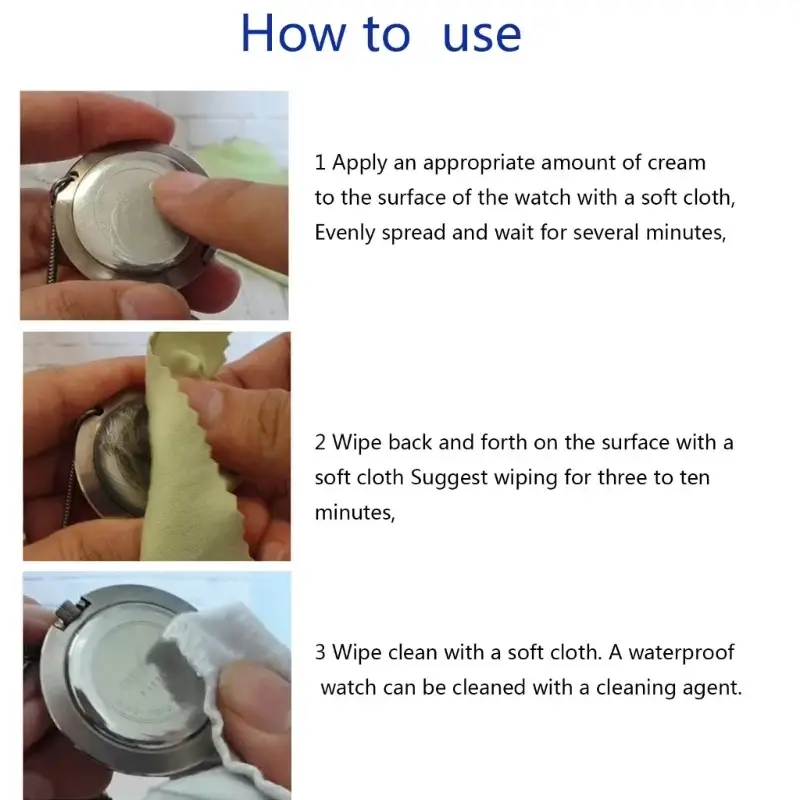 How to use

1 Apply an appropriate amount of cream to the surface of the watch with a soft cloth, Evenly spread and wait for several minutes,

2 Wipe back and forth on the surface with a soft cloth Suggest wiping for three to ten minutes,

3 Wipe clean with a soft cloth. A waterproof watch can be cleaned with a cleaning agent.