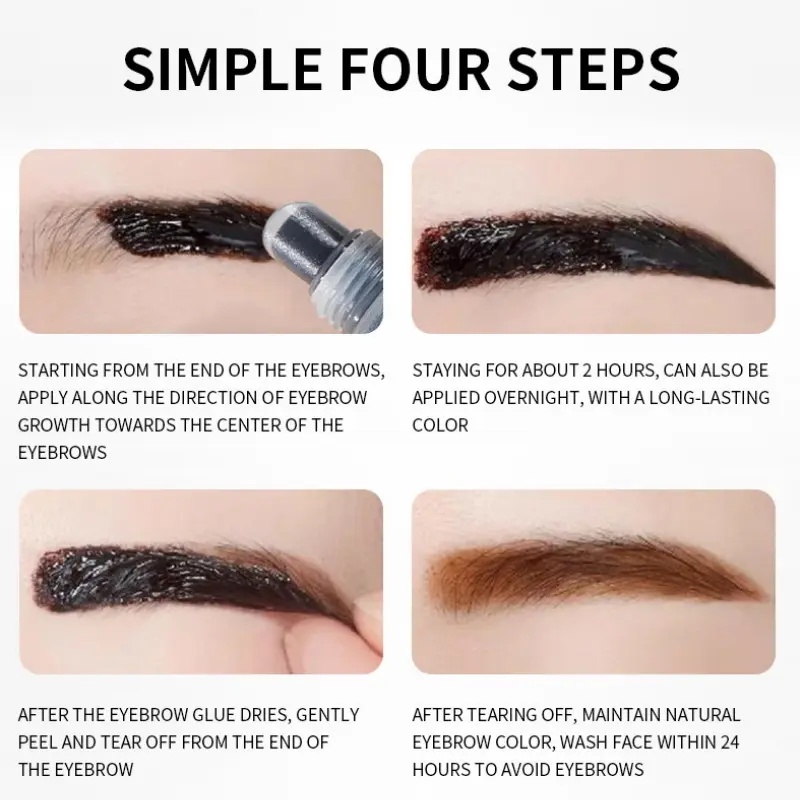 SIMPLE FOUR STEPS

STARTING FROM THE END OF THE EYEBROWS, APPLY ALONG THE DIRECTION OF EYEBROW GROWTH TOWARDS THE CENTER OF THE EYEBROWS

STAYING FOR ABOUT 2 HOURS, CAN ALSO BE APPLIED OVERNIGHT, WITH A LONG-LASTING COLOR

AFTER THE EYEBROW GLUE DRIES, GENTLY PEEL AND TEAR OFF FROM THE END OF THE EYEBROW

AFTER TEARING OFF, MAINTAIN NATURAL EYEBROW COLOR, WASH FACE WITHIN 24 HOURS TO AVOID EYEBROWS