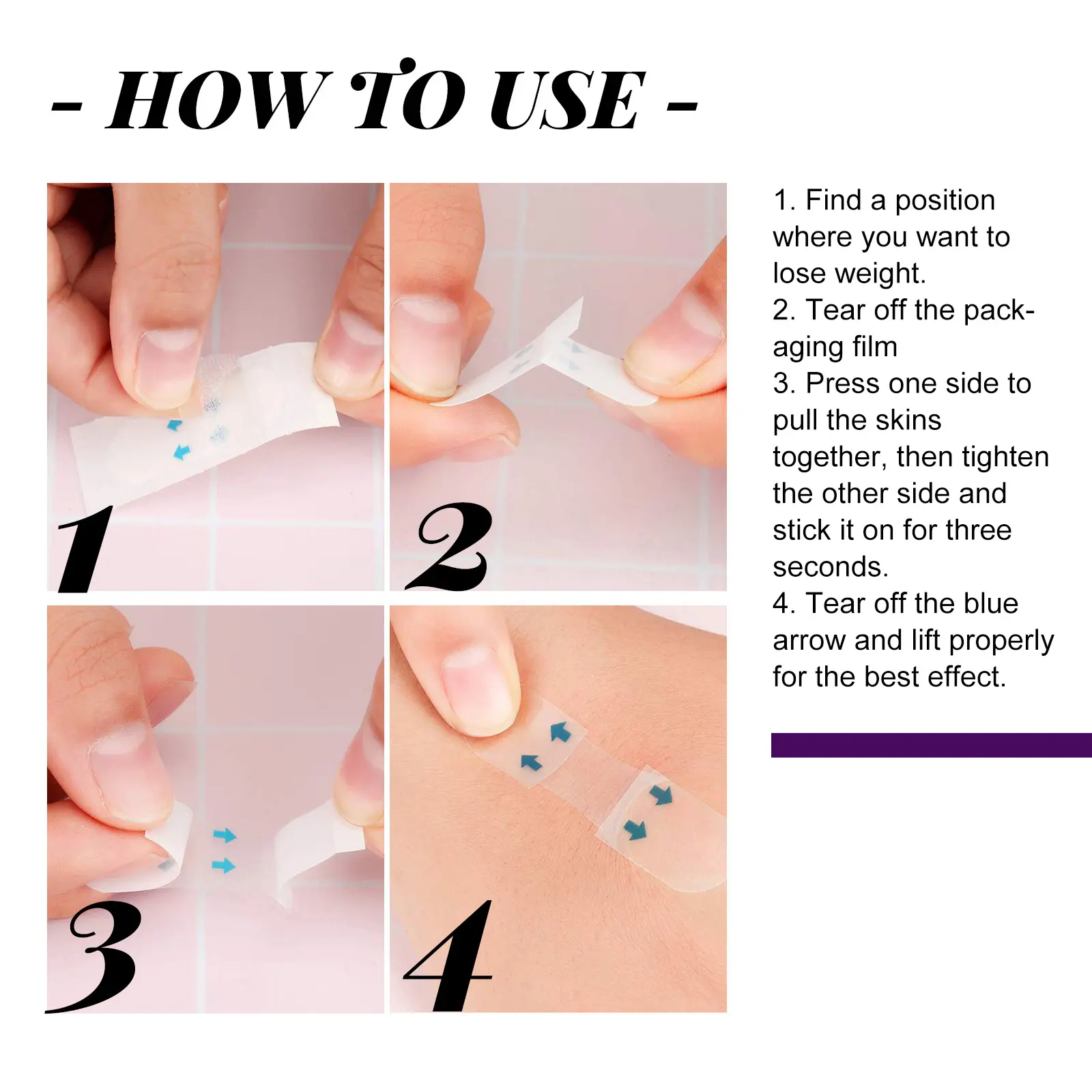 - HOW TO USE -

1

2

3

4

1. Find a position where you want to lose weight.
2. Tear off the packaging film
3. Press one side to pull the skins together, then tighten the other side and stick it on for three seconds.
4. Tear off the blue arrow and lift properly for the best effect.