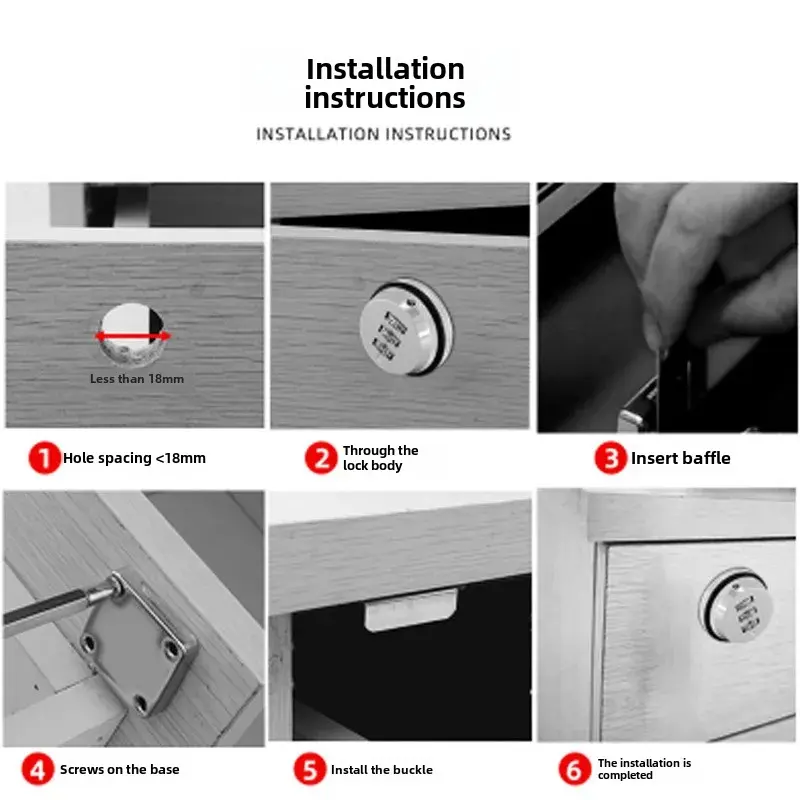 Installation instructions

INSTALLATION INSTRUCTIONS

Less than 18mm

1 Hole spacing <18mm

2 Through the lock body

3 Insert baffle

4 Screws on the base

5 Install the buckle

6 The installation is completed