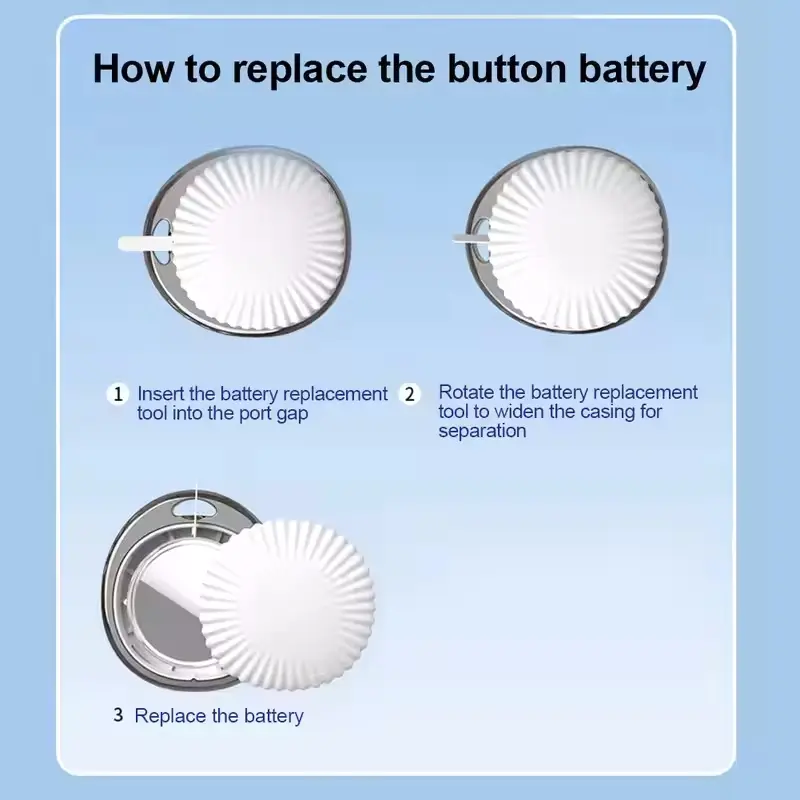 How to replace the button battery

1 Insert the battery replacement tool into the port gap

2 Rotate the battery replacement tool to widen the casing for separation

3 Replace the battery