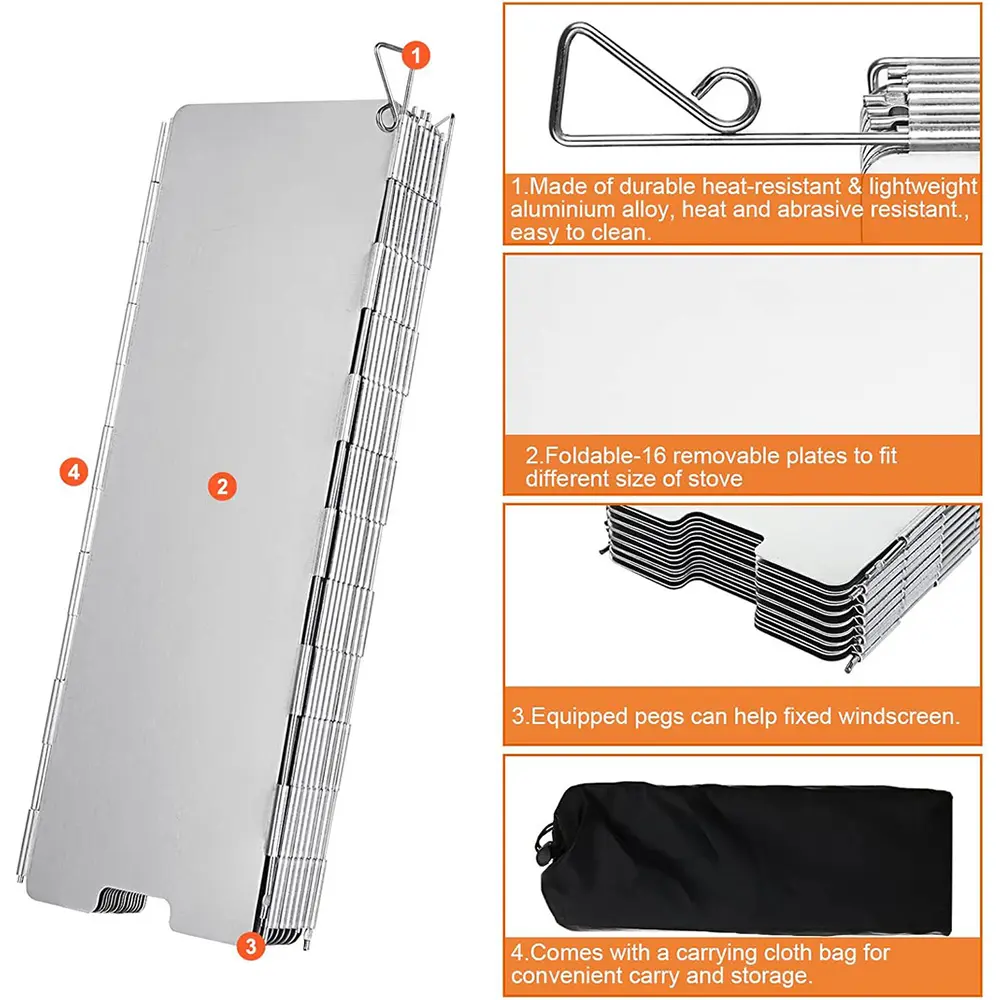 1

4

2

3

1.Made of durable heat-resistant & lightweight aluminium alloy, heat and abrasive resistant., easy to clean.

2.Foldable-16 removable plates to fit different size of stove

3.Equipped pegs can help fixed windscreen.

4.Comes with a carrying cloth bag for convenient carry and storage.