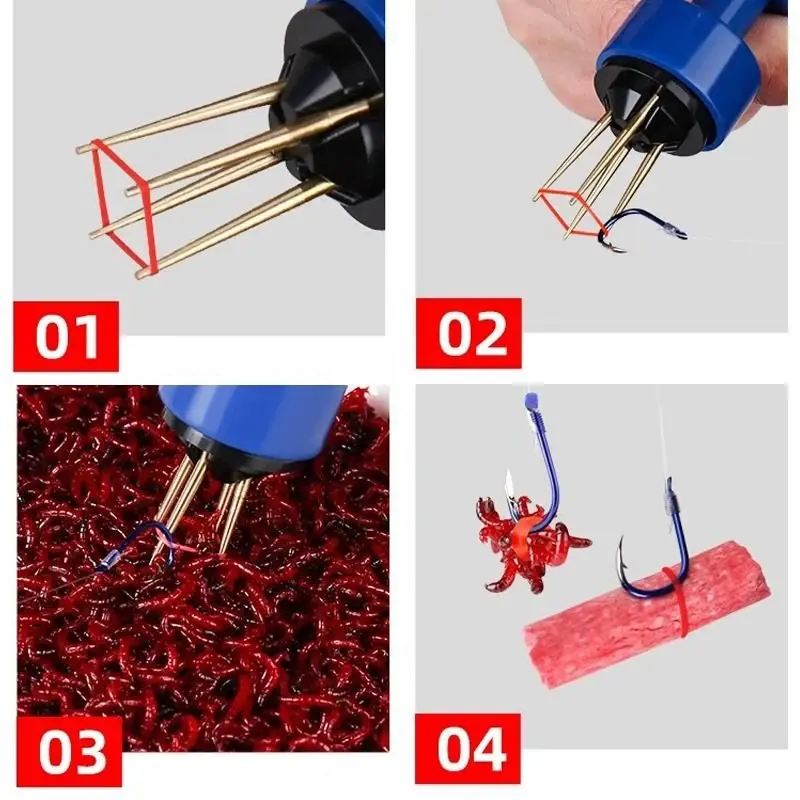 01

02

03

04