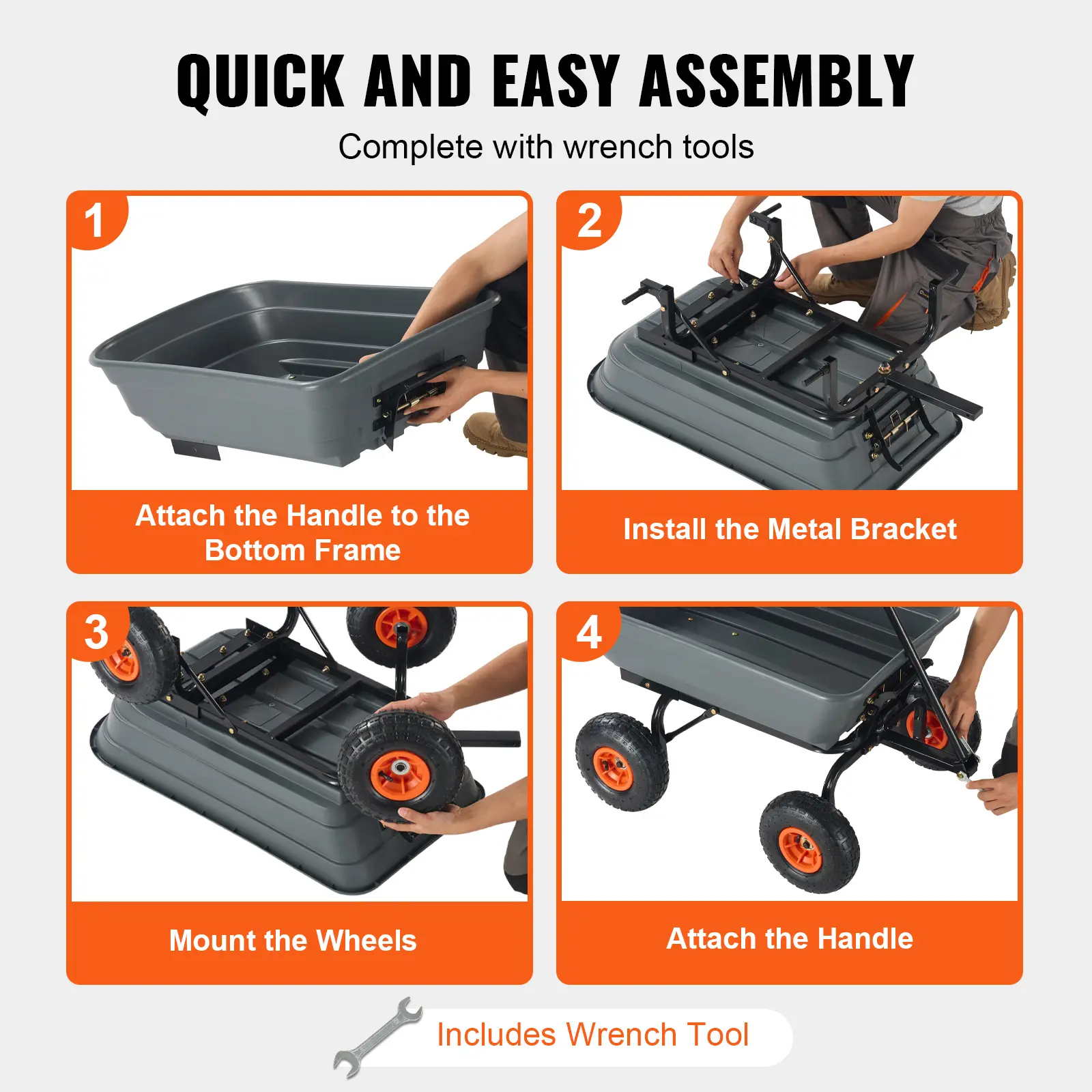 QUICK AND EASY ASSEMBLY

Complete with wrench tools

1

Attach the Handle to the Bottom Frame

2

Install the Metal Bracket

3

Mount the Wheels

4

Attach the Handle

Includes Wrench Tool