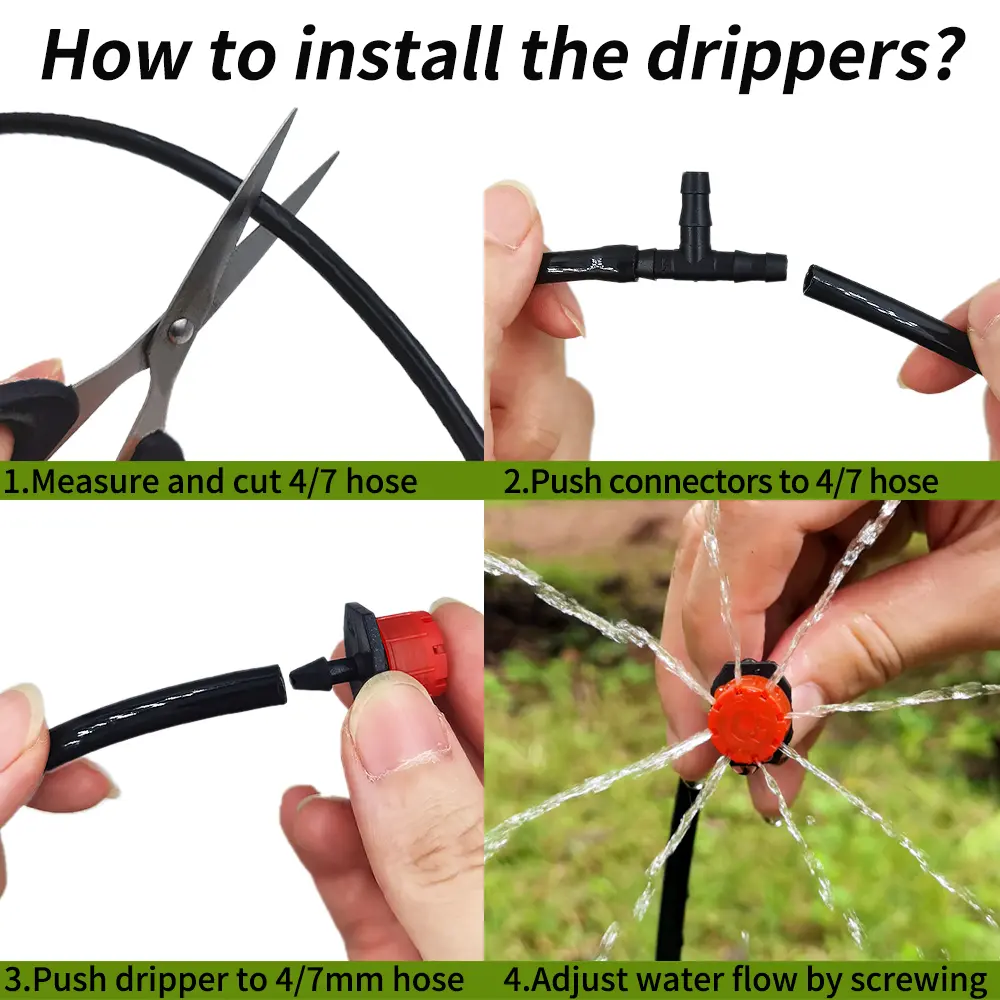 How to install the drippers?

1.Measure and cut 4/7 hose

2.Push connectors to 4/7 hose

3.Push dripper to 4/7mm hose

4.Adjust water flow by screwing