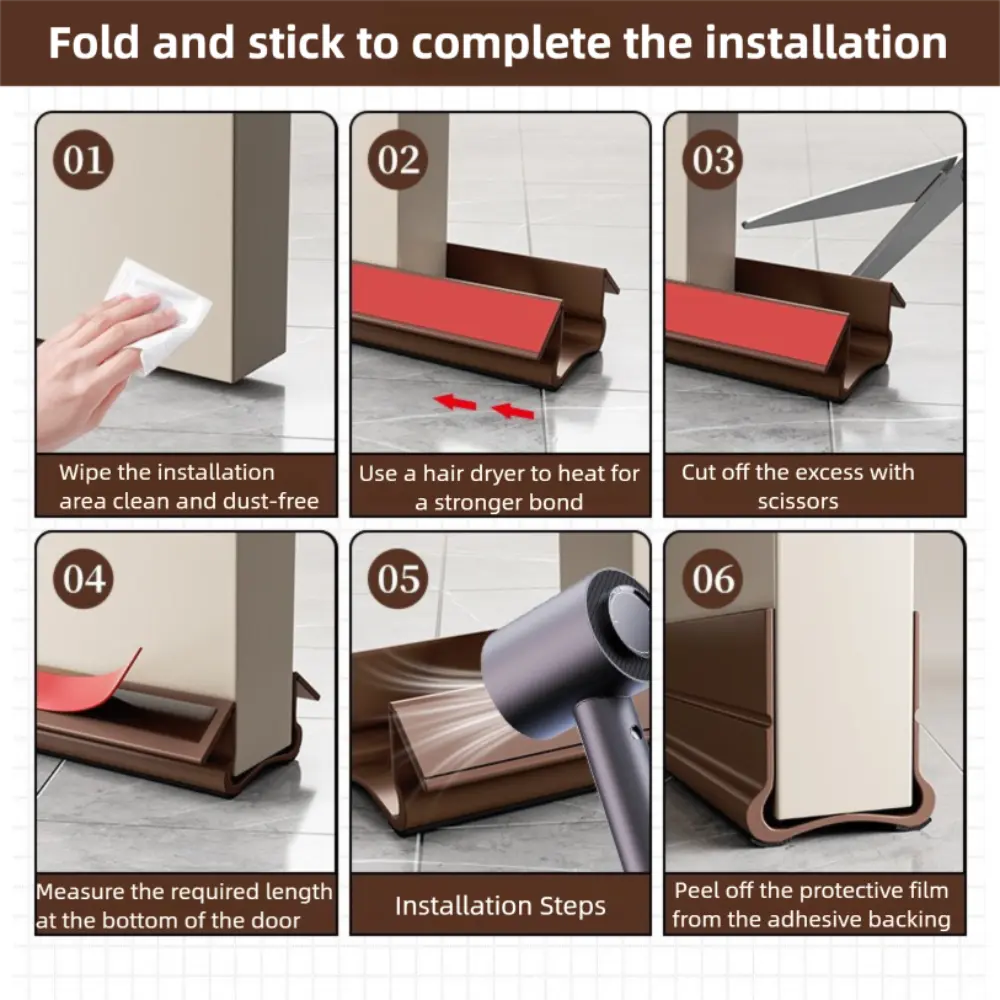 Fold and stick to complete the installation

01

Wipe the installation area clean and dust-free

02

Use a hair dryer to heat for a stronger bond

03

Cut off the excess with scissors

04

Measure the required length at the bottom of the door

05

Installation Steps

06

Peel off the protective film from the adhesive backing