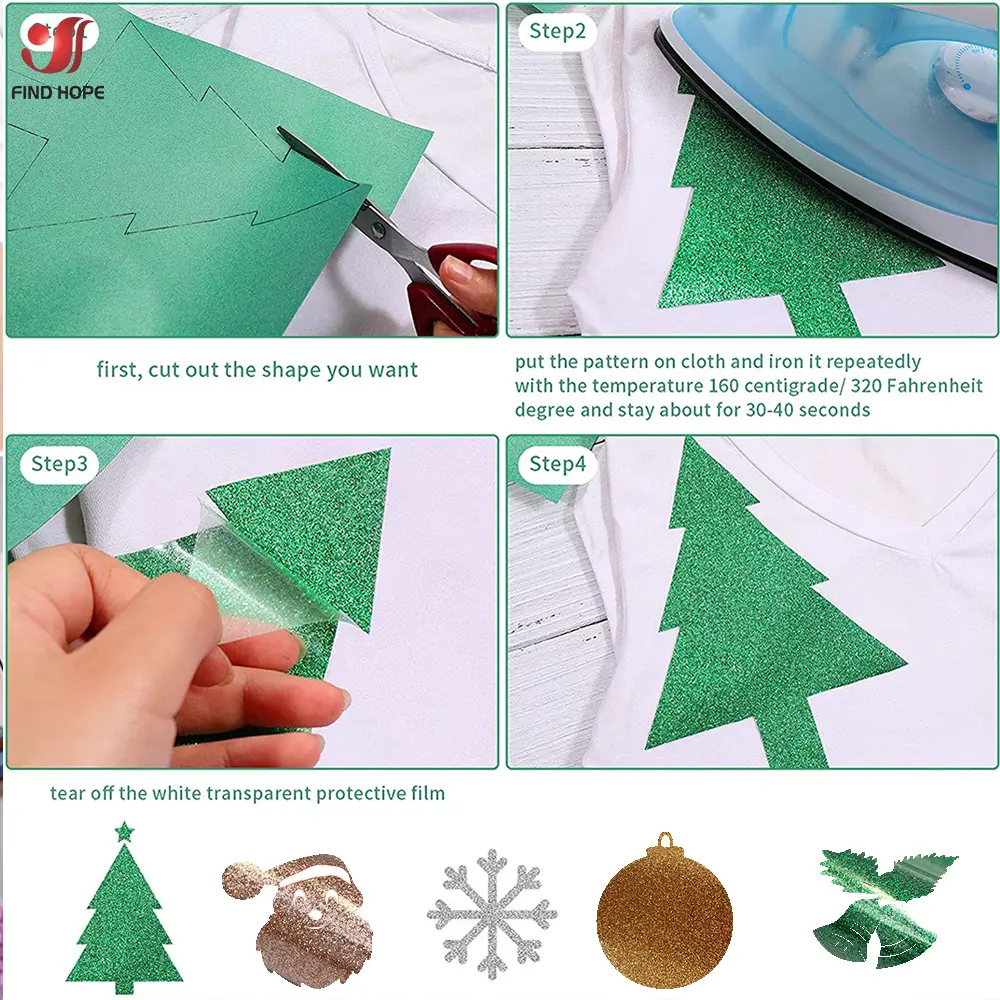 FIND HOPE

first, cut out the shape you want

Step2

put the pattern on cloth and iron it repeatedly with the temperature 160 centigrade/ 320 Fahrenheit degree and stay about for 30-40 seconds

Step3

tear off the white transparent protective film

Step4