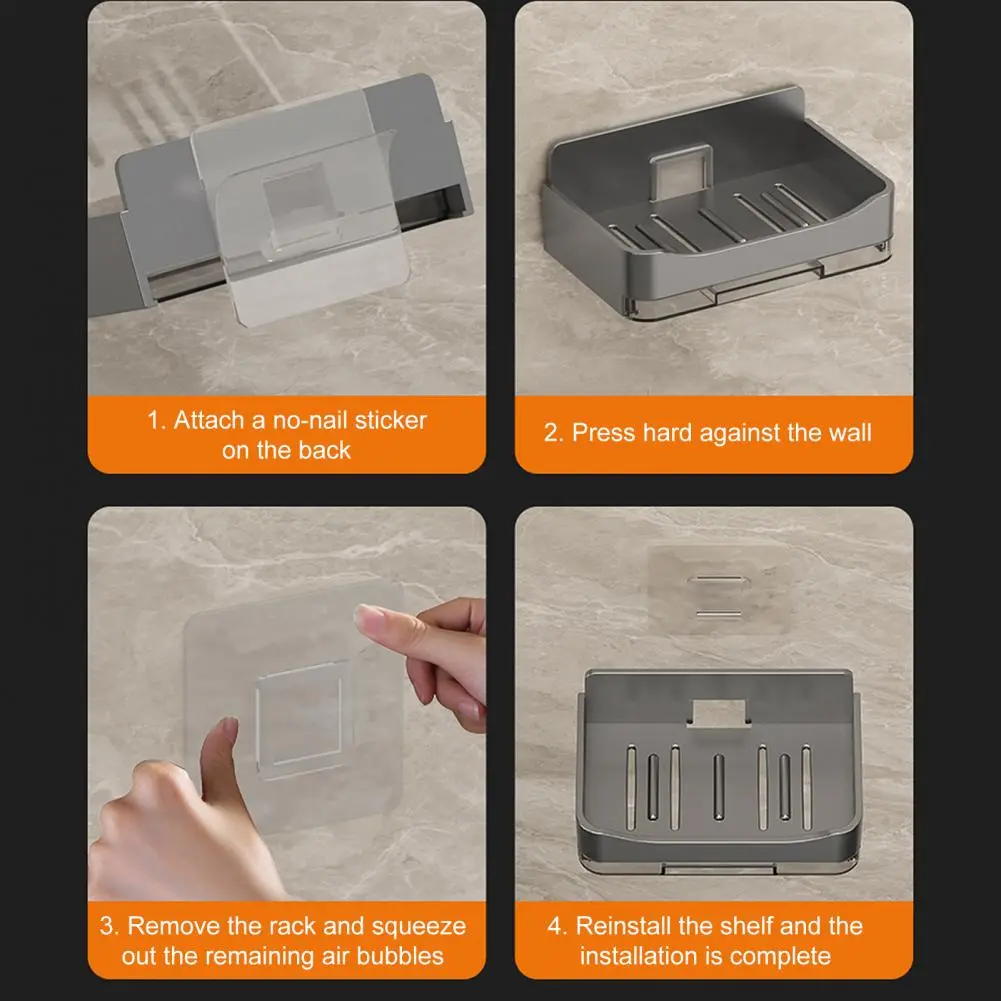 1. Attach a no-nail sticker on the back

2. Press hard against the wall

3. Remove the rack and squeeze out the remaining air bubbles

4. Reinstall the shelf and the installation is complete