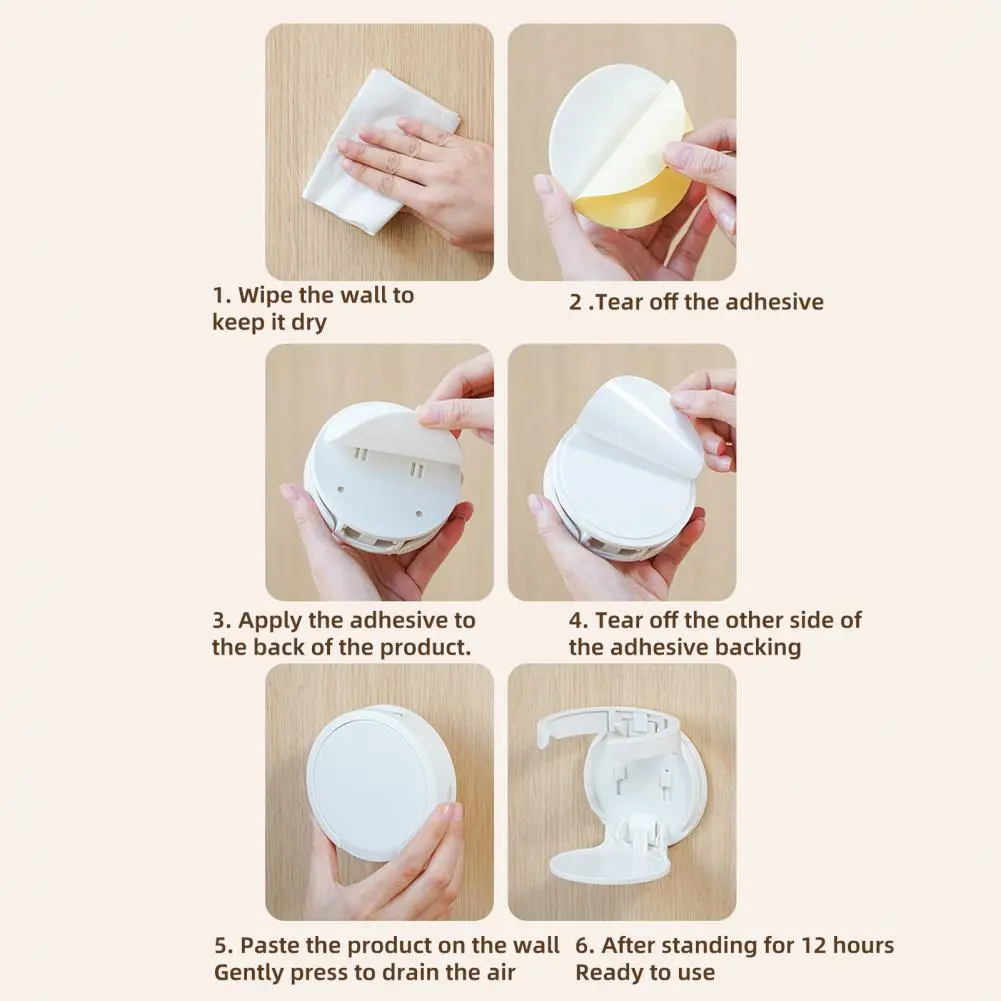 1. Wipe the wall to keep it dry

2 .Tear off the adhesive

3. Apply the adhesive to the back of the product.

4. Tear off the other side of the adhesive backing

5. Paste the product on the wall Gently press to drain the air

6. After standing for 12 hours Ready to use