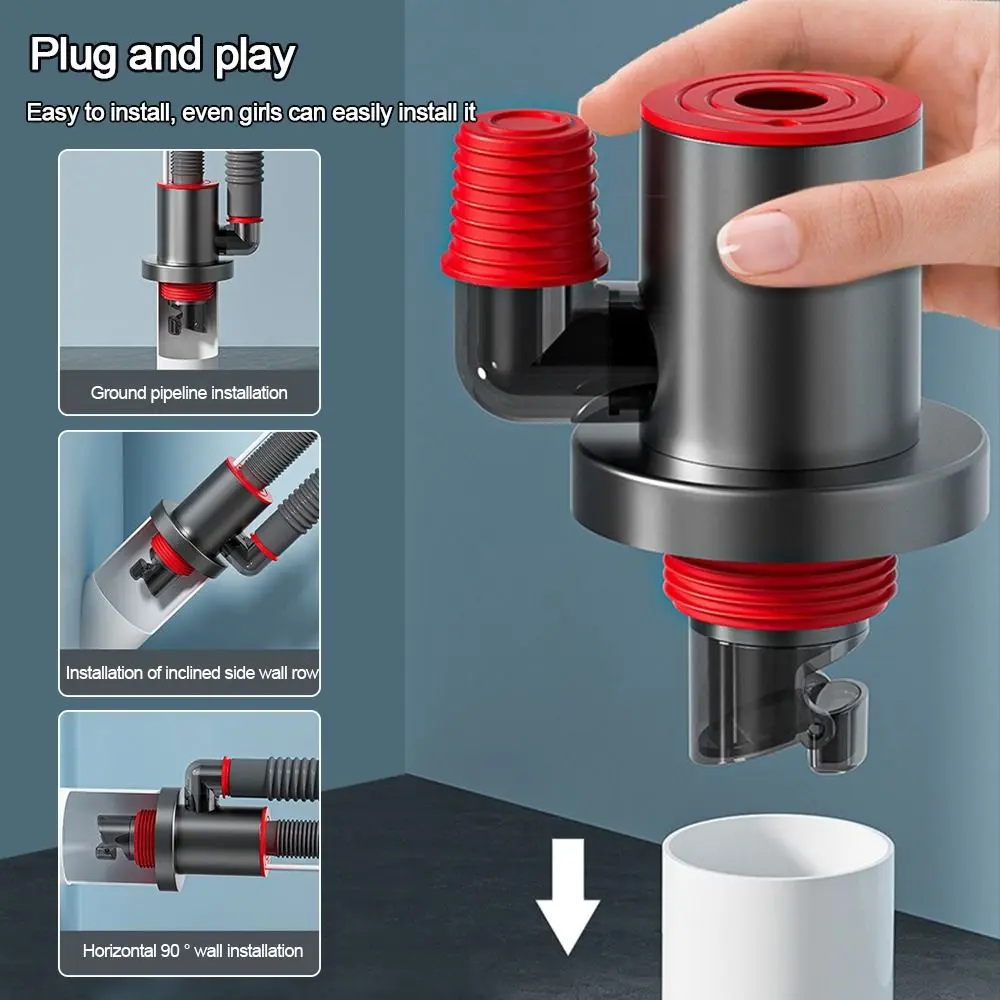 Plug and play

Easy to install, even girls can easily install it

Ground pipeline installation

Installation of inclined side wall row

Horizontal 90 ° wall installation