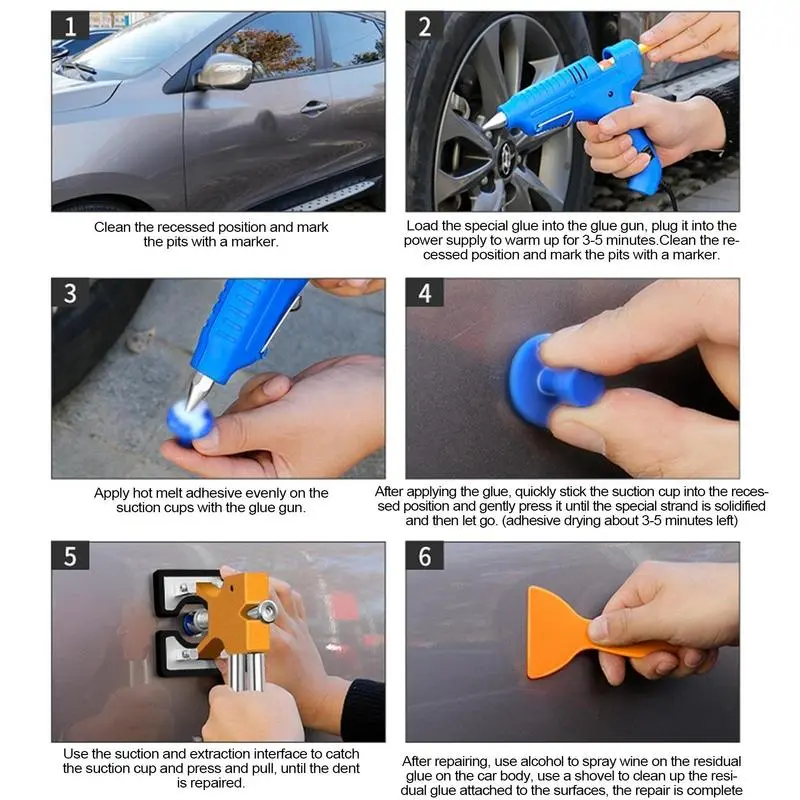 1

Clean the recessed position and mark the pits with a marker.

2

Load the special glue into the glue gun, plug it into the power supply to warm up for 3-5 minutes.Clean the recessed position and mark the pits with a marker.

3

Apply hot melt adhesive evenly on the suction cups with the glue gun.

4

After applying the glue, quickly stick the suction cup into the recessed position and gently press it until the special strand is solidified and then let go. (adhesive drying about 3-5 minutes left)

5

Use the suction and extraction interface to catch the suction cup and press and pull, until the dent is repaired.

6

After repairing, use alcohol to spray wine on the residual glue on the car body, use a shovel to clean up the residual glue attached to the surfaces, the repair is complete