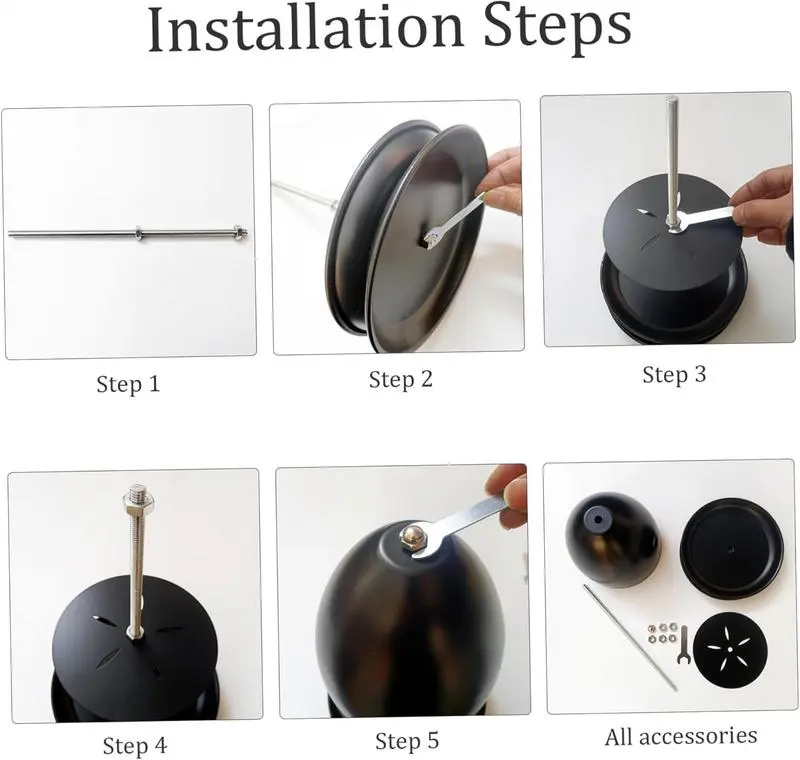 Installation Steps

Step 1

Step 2

Step 3

Step 4

Step 5

All accessories