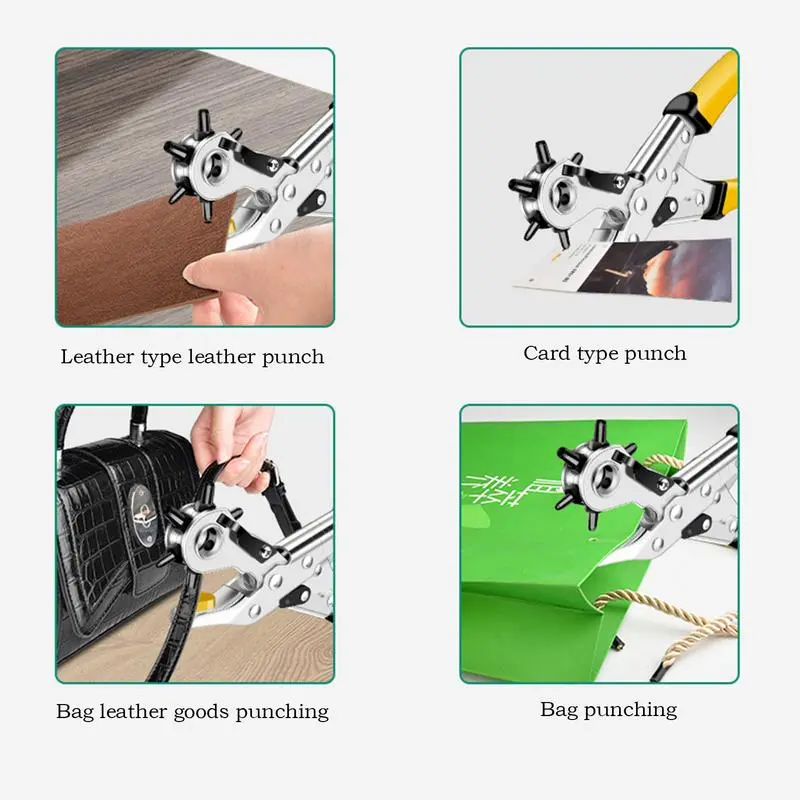 Leather type leather punch

Card type punch

Bag leather goods punching

Bag punching