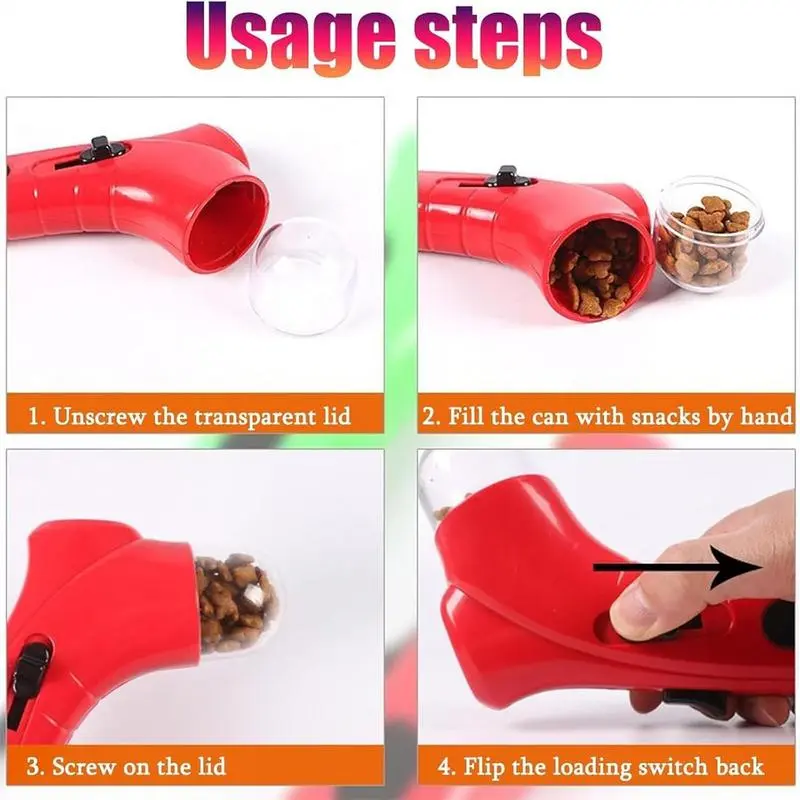 Usage steps

1. Unscrew the transparent lid

2. Fill the can with snacks by hand

3. Screw on the lid

4. Flip the loading switch back