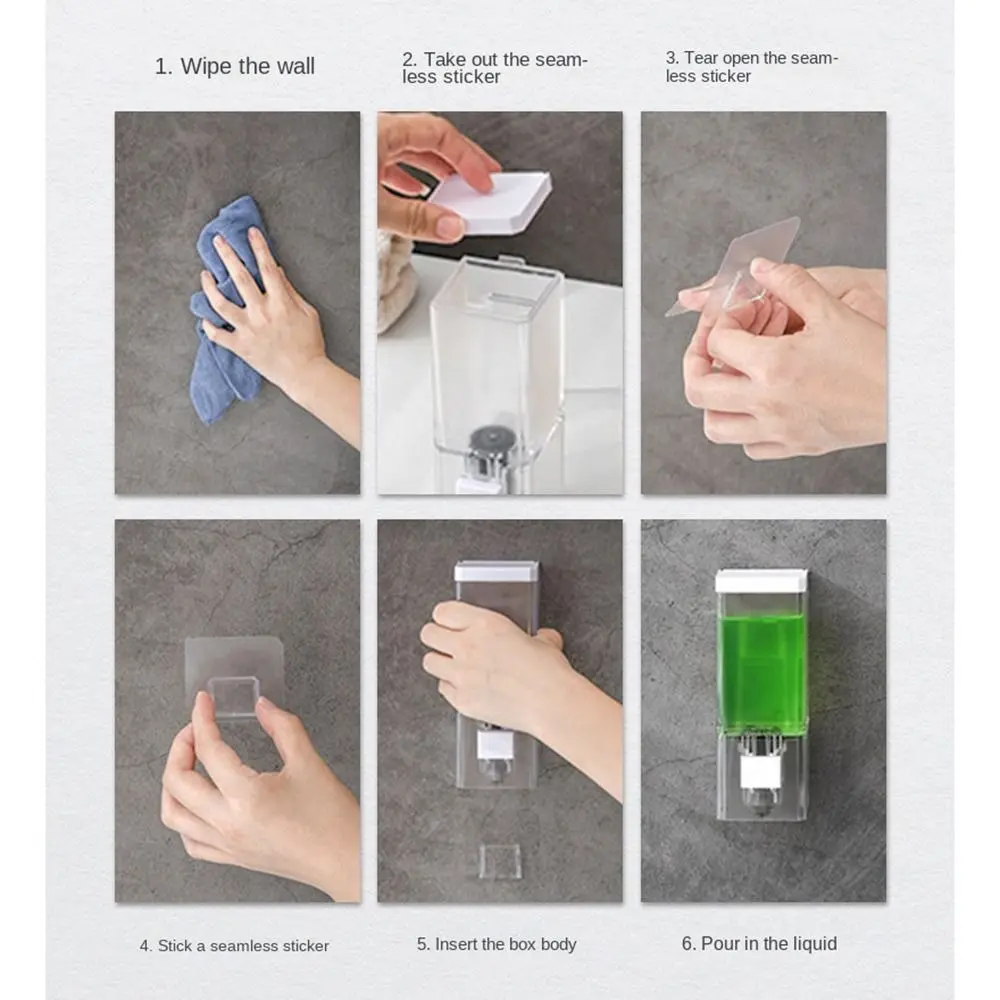 1. Wipe the wall

2. Take out the seamless sticker

3. Tear open the seamless sticker

4. Stick a seamless sticker

5. Insert the box body

6. Pour in the liquid