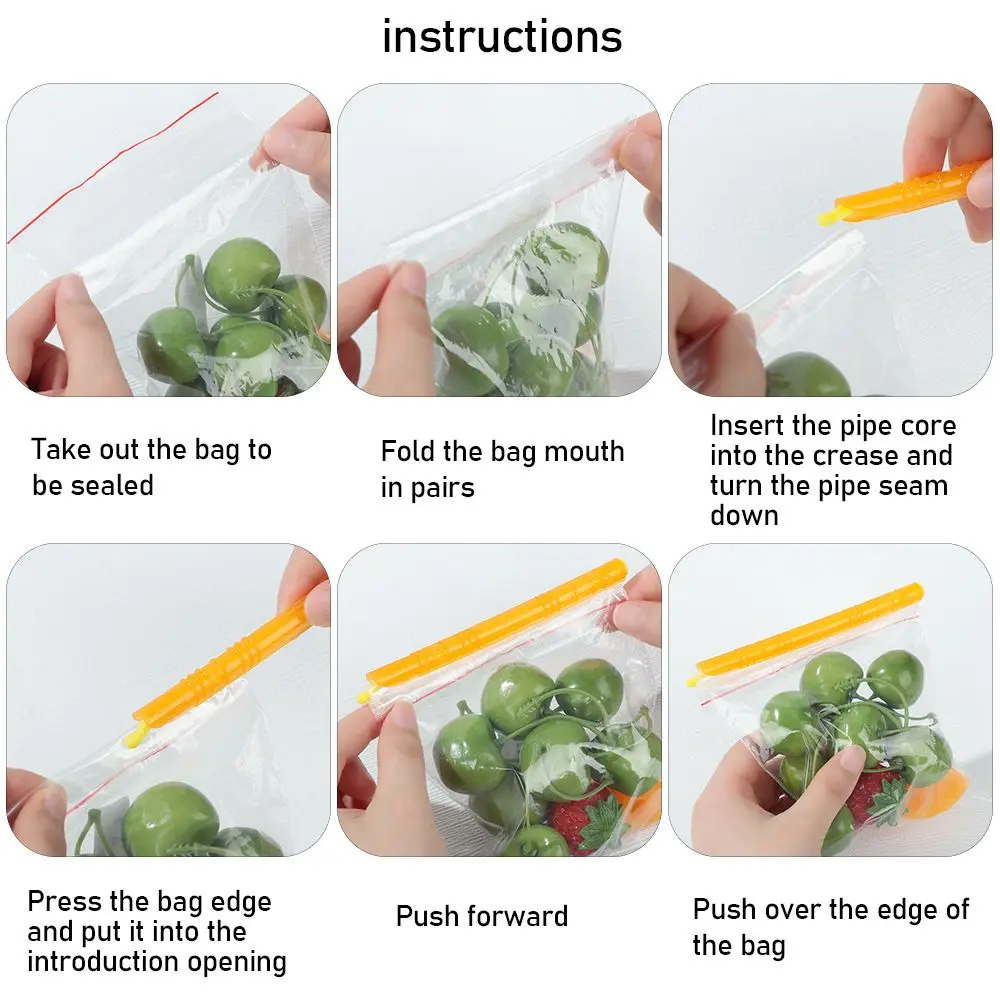 instructions

Take out the bag to be sealed

Fold the bag mouth in pairs

Insert the pipe core into the crease and turn the pipe seam down

Press the bag edge and put it into the introduction opening

Push forward

Push over the edge of the bag