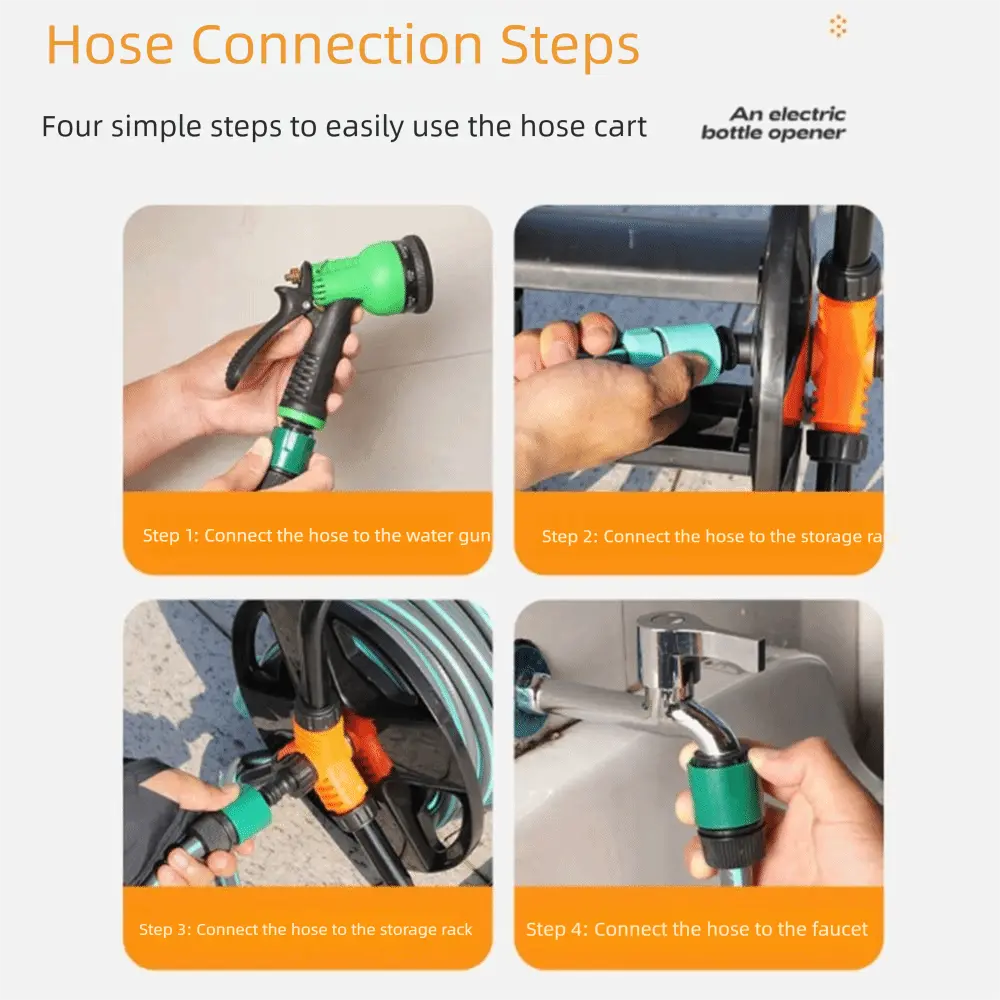 Hose Connection Steps

Four simple steps to easily use the hose cart

An electric bottle opener

Step 1: Connect the hose to the water gun

Step 2: Connect the hose to the storage ra

Step 3: Connect the hose to the storage rack

Step 4: Connect the hose to the faucet