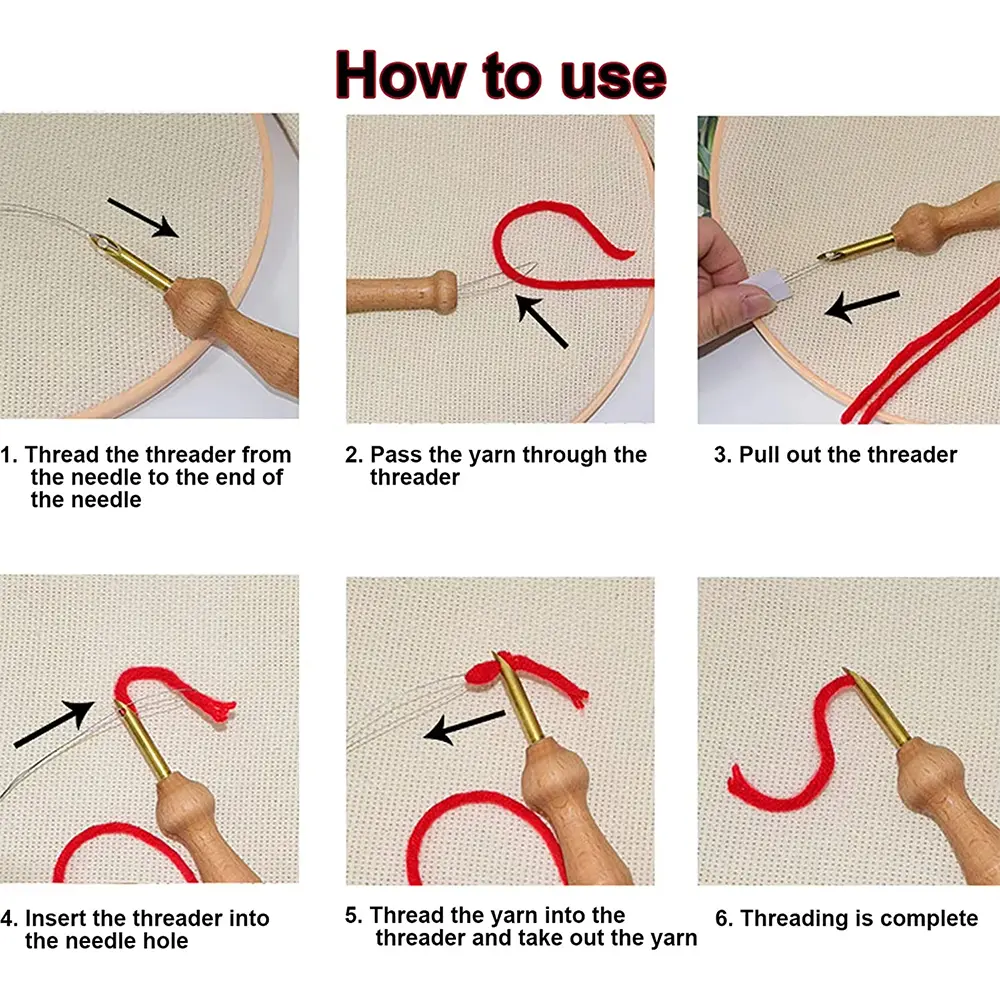 How to use

1. Thread the threader from the needle to the end of the needle

2. Pass the yarn through the threader

3. Pull out the threader

4. Insert the threader into the needle hole

5. Thread the yarn into the threader and take out the yarn

6. Threading is complete