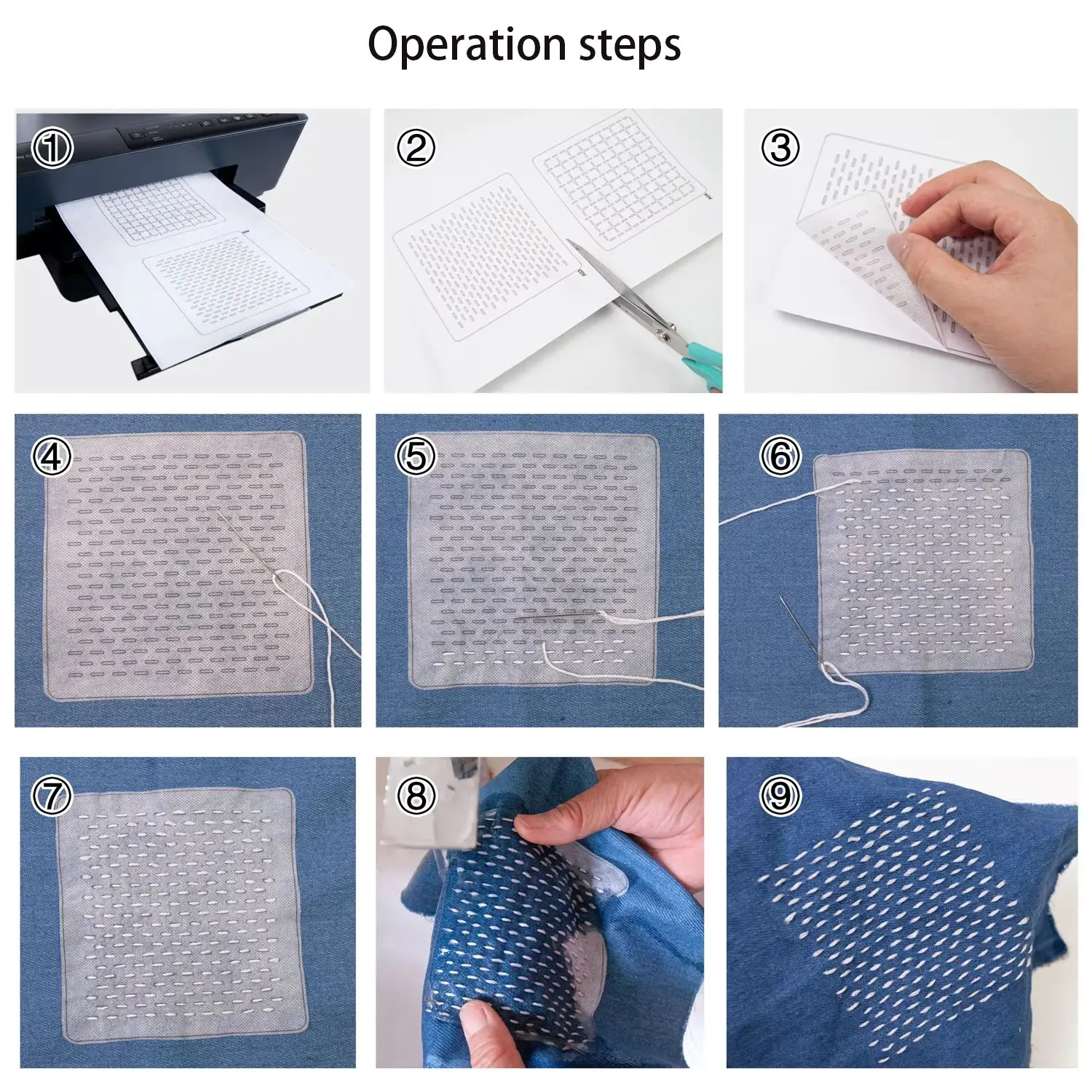 Operation steps

①

②

③

④

⑤

⑥

⑦

⑧

⑨