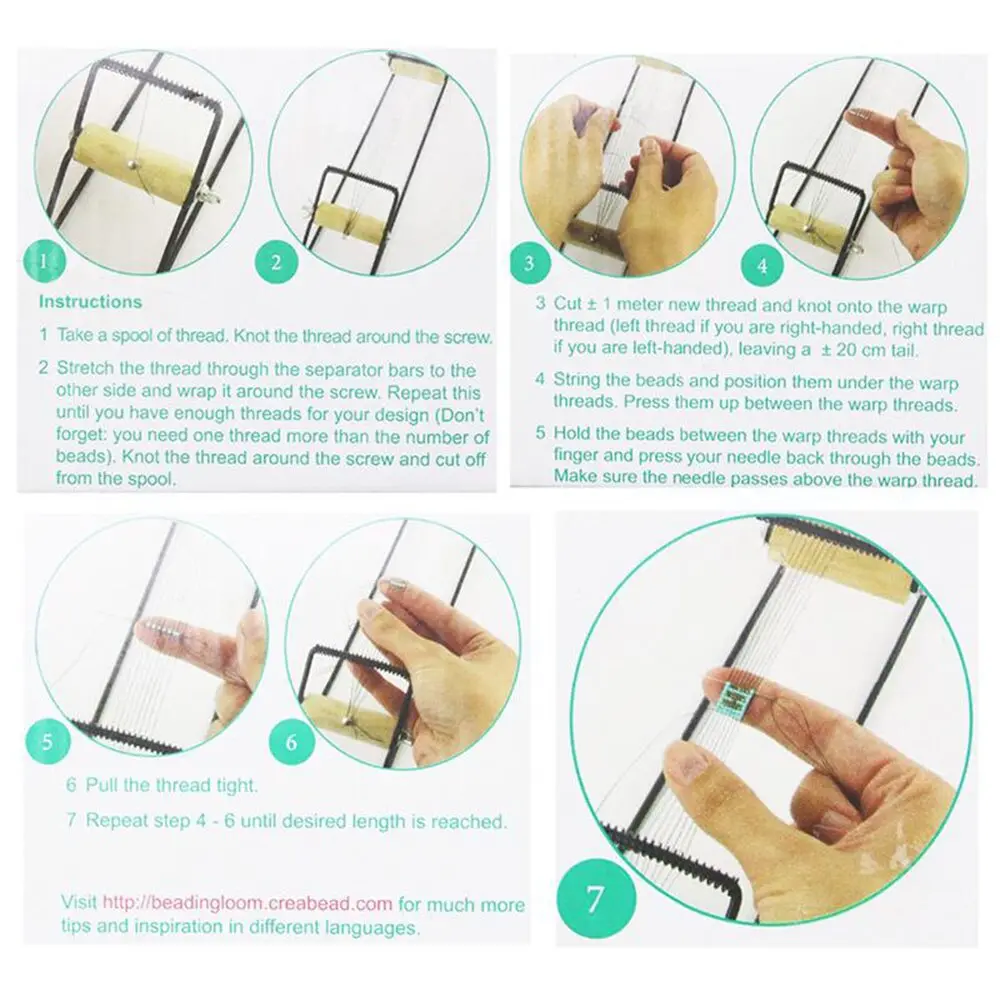 1

2

Instructions

1 Take a spool of thread. Knot the thread around the screw.

2 Stretch the thread through the separator bars to the other side and wrap it around the screw. Repeat this until you have enough threads for your design (Don't forget: you need one thread more than the number of beads). Knot the thread around the screw and cut off from the spool.

3

4

3 Cut ± 1 meter new thread and knot onto the warp thread (left thread if you are right-handed, right thread if you are left-handed), leaving a ± 20 cm tail.

4 String the beads and position them under the warp threads. Press them up between the warp threads.

5 Hold the beads between the warp threads with your finger and press your needle back through the beads. Make sure the needle passes above the warp thread.

5

6

6 Pull the thread tight.

7 Repeat step 4 - 6 until desired length is reached.

Visit http://beadingloom.creabead.com for much more tips and inspiration in different languages.

7