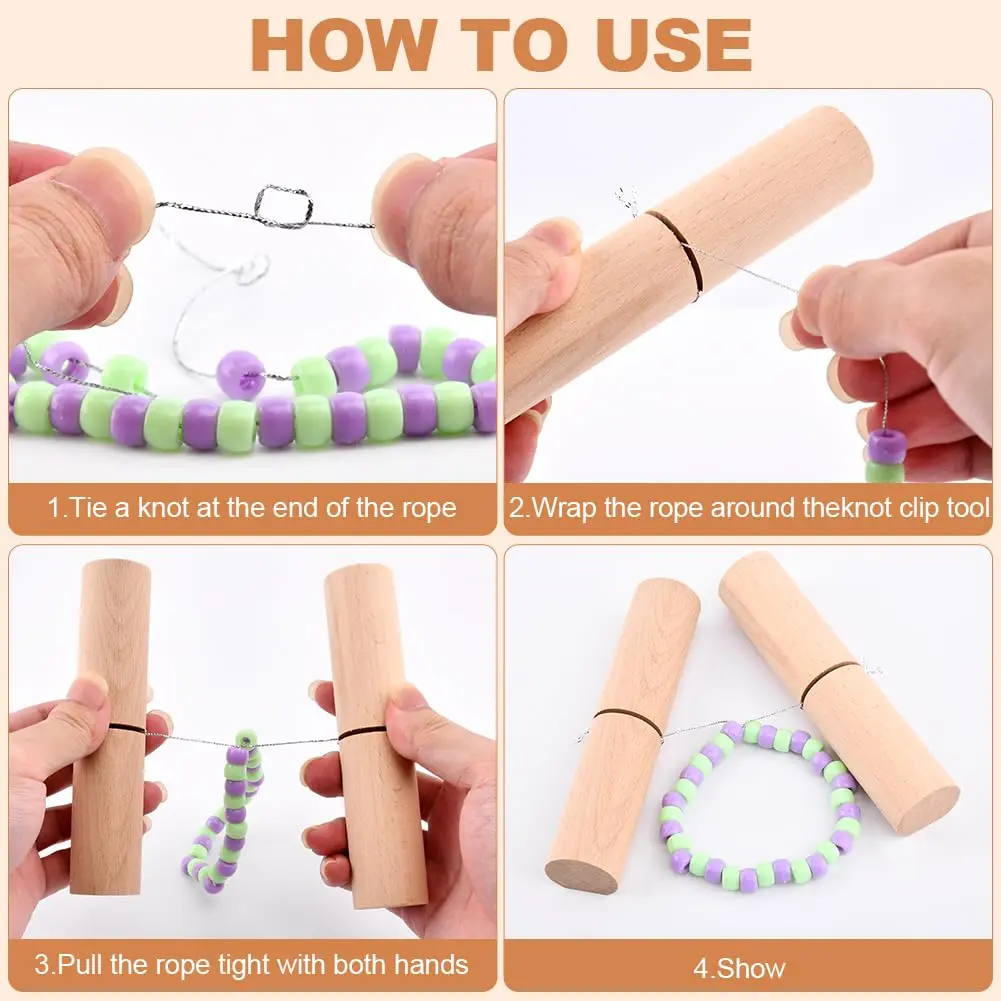 HOW TO USE

1.Tie a knot at the end of the rope

2.Wrap the rope around theknot clip tool

3.Pull the rope tight with both hands

4.Show