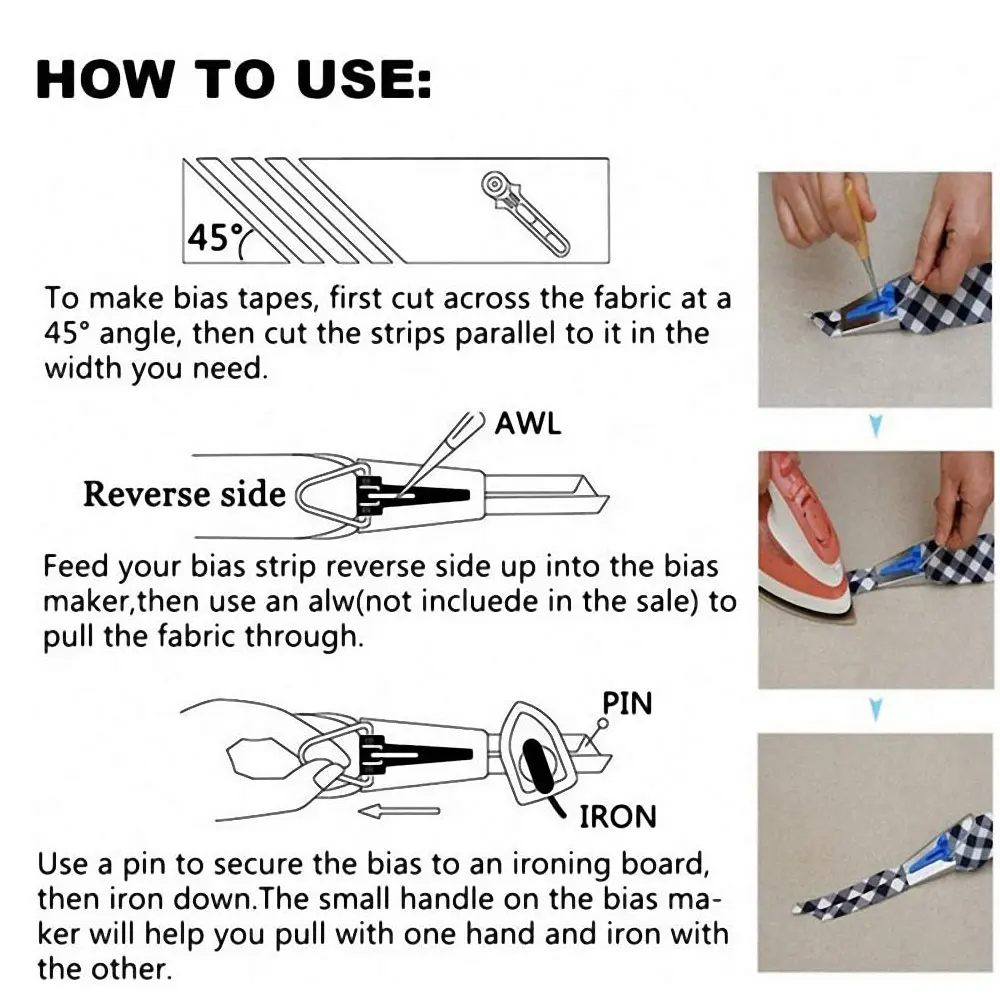 HOW TO USE:

45°

To make bias tapes, first cut across the fabric at a 45° angle, then cut the strips parallel to it in the width you need.

AWL

Reverse side

Feed your bias strip reverse side up into the bias maker,then use an alw(not incluede in the sale) to pull the fabric through.

PIN

IRON

Use a pin to secure the bias to an ironing board, then iron down.The small handle on the bias maker will help you pull with one hand and iron with the other.