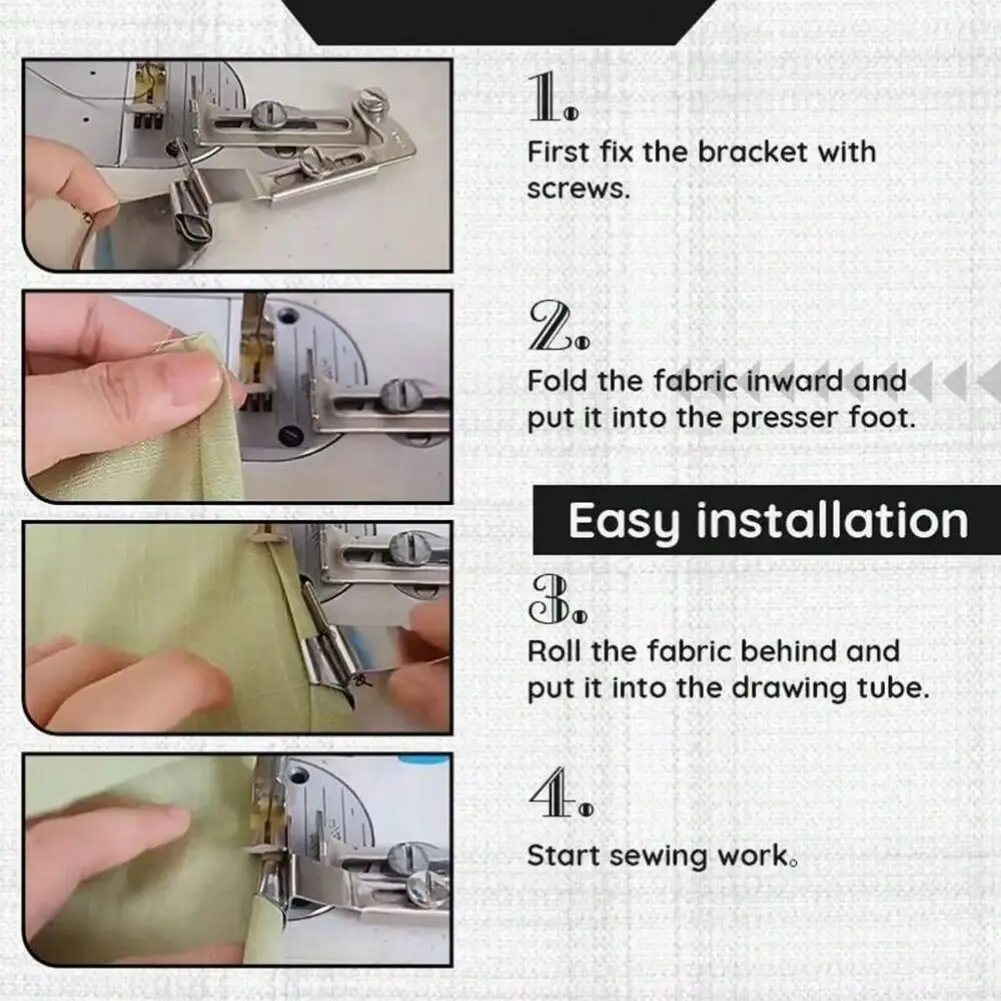 1.

First fix the bracket with screws.

2.

Fold the fabric inward and put it into the presser foot.

Easy installation

3.

Roll the fabric behind and put it into the drawing tube.

4.

Start sewing work。